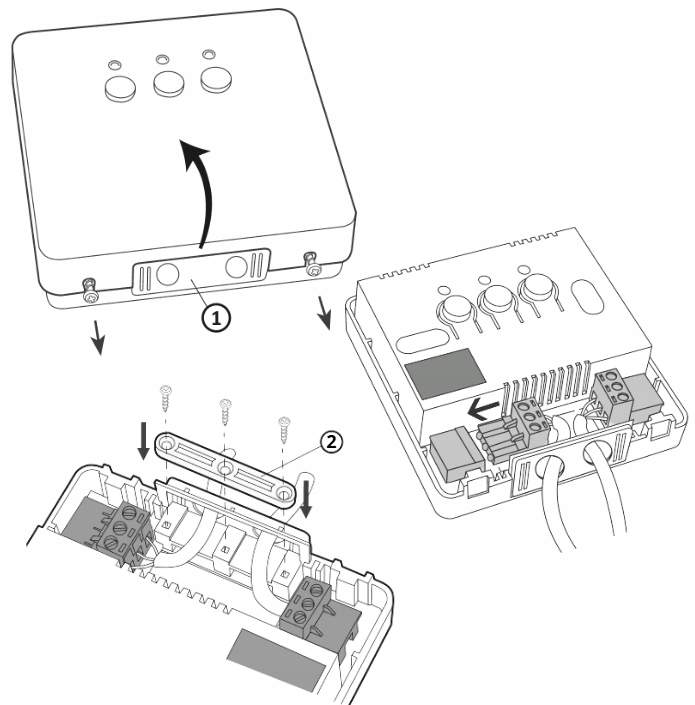 1
2