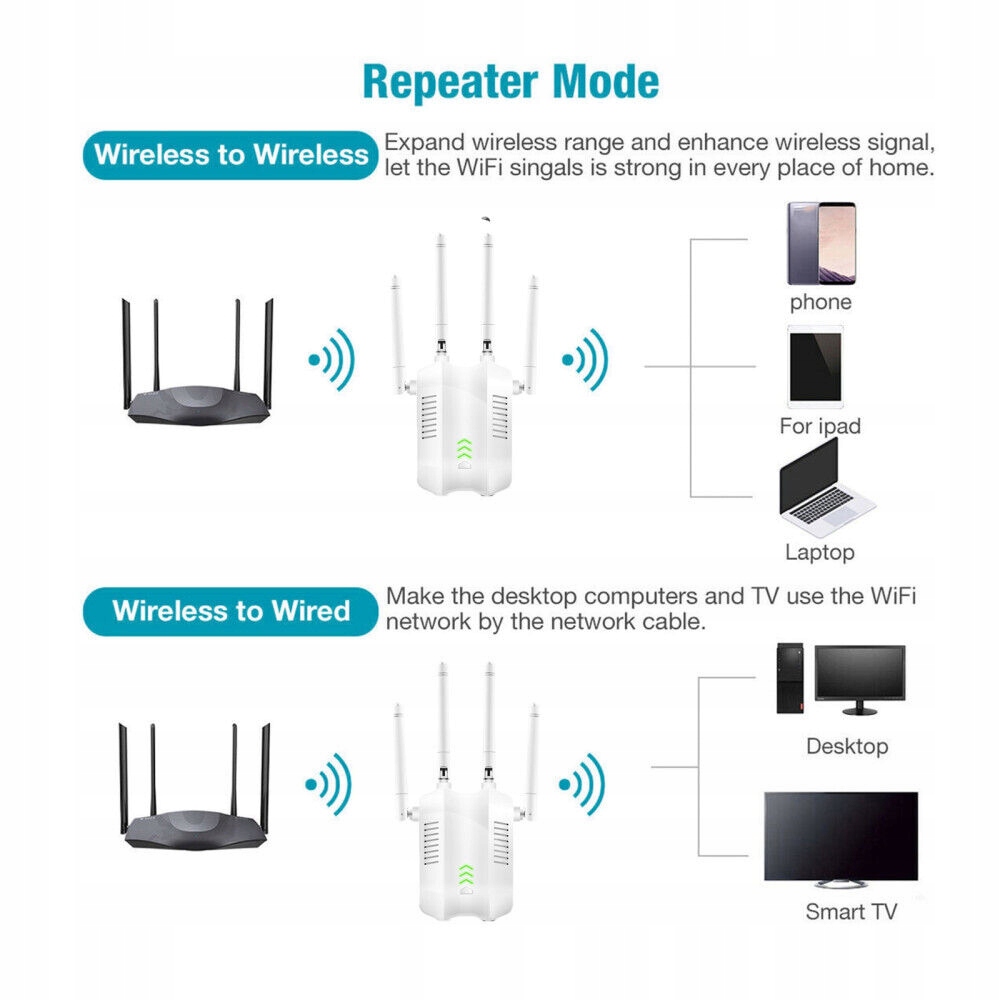 Repeater Mode

Wireless to Wireless

Expand wireless range and enhance wireless signal, let the WiFi singals is strong in every place of home.

phone

For ipad

Laptop

Wireless to Wired

Make the desktop computers and TV use the WiFi network by the network cable.

Desktop

Smart TV