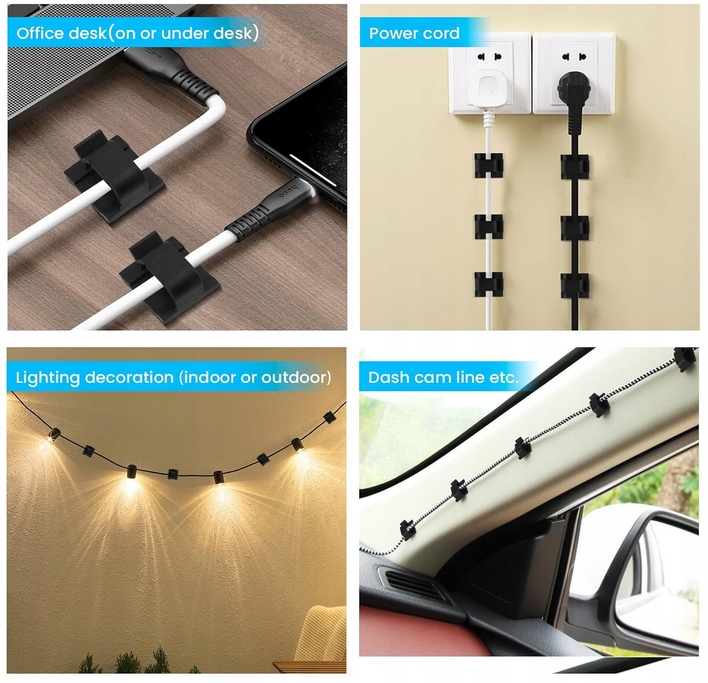 Office desk(on or under desk)

hoco.

Power cord

Lighting decoration (indoor or outdoor)

Dash cam line etc.