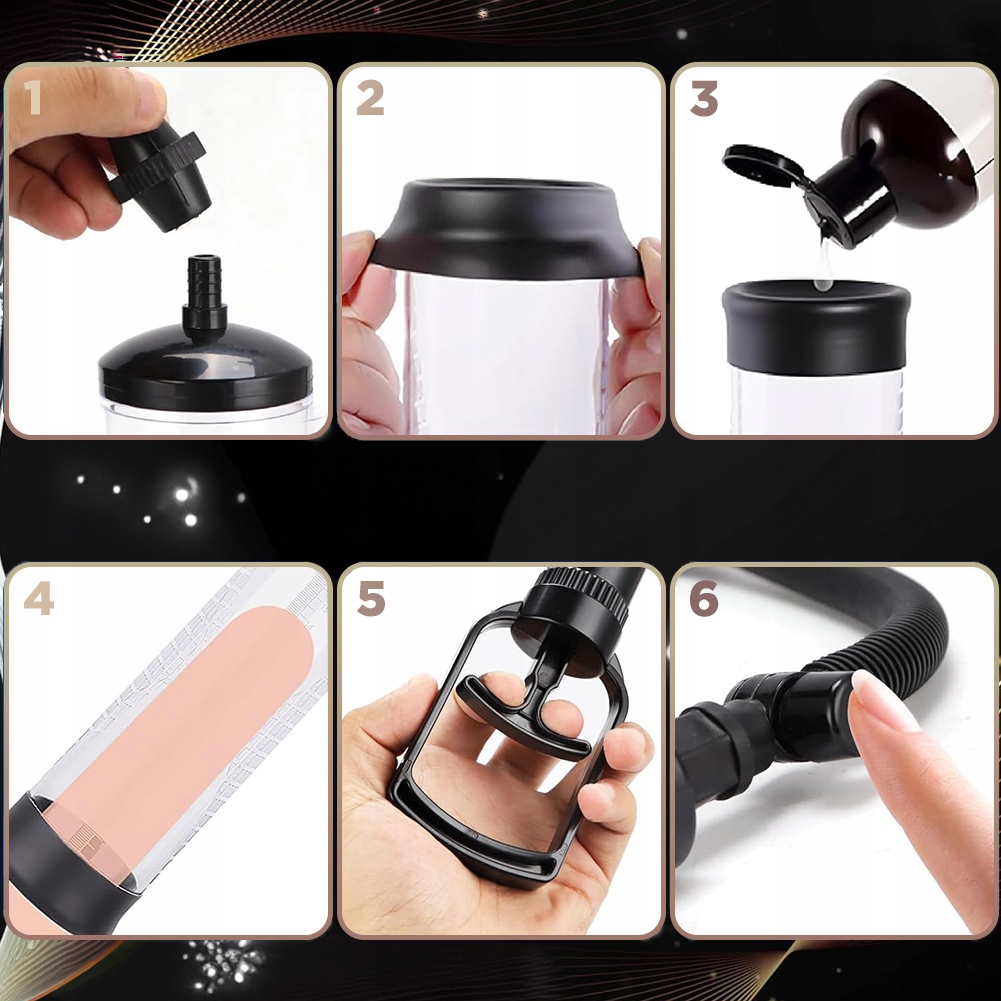 1

2

3

4

5

6