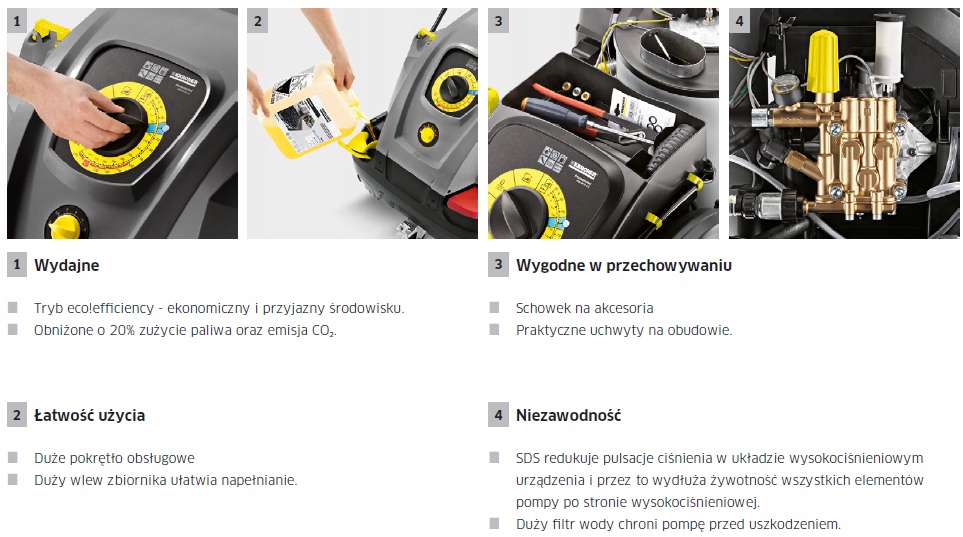 1

2

3

4

1 Wydajne

Tryb eco!efficiency - ekonomiczny i przyjazny środowisku.
Obniżone o 20% zużycie paliwa oraz emisja $CO_2$.

2 Łatwość użycia

Duże pokrętło obsługowe
Duży wlew zbiornika ułatwia napełnianie.

3 Wygodne w przechowywaniu

Schowek na akcesoria
Praktyczne uchwyty na obudowie.

4 Niezawodność

SDS redukuje pulsacje ciśnienia w układzie wysokociśnieniowym urządzenia i przez to wydłuża żywotność wszystkich elementów pompy po stronie wysokociśnieniowej.
Duży filtr wody chroni pompę przed uszkodzeniem.