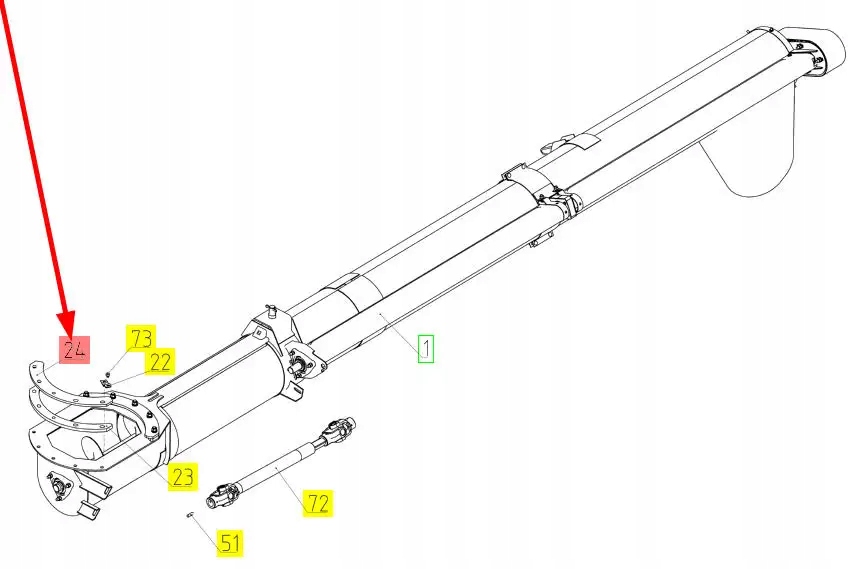 24
73
22
1
23
72
51