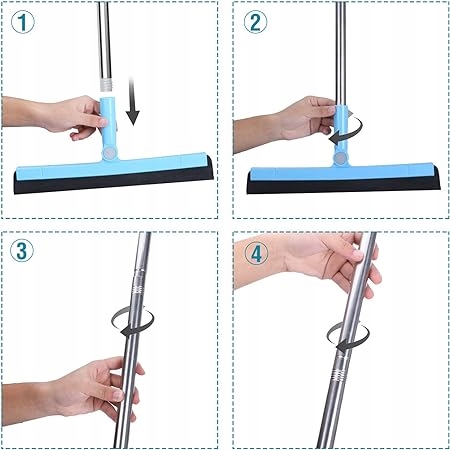 1

2

3

4