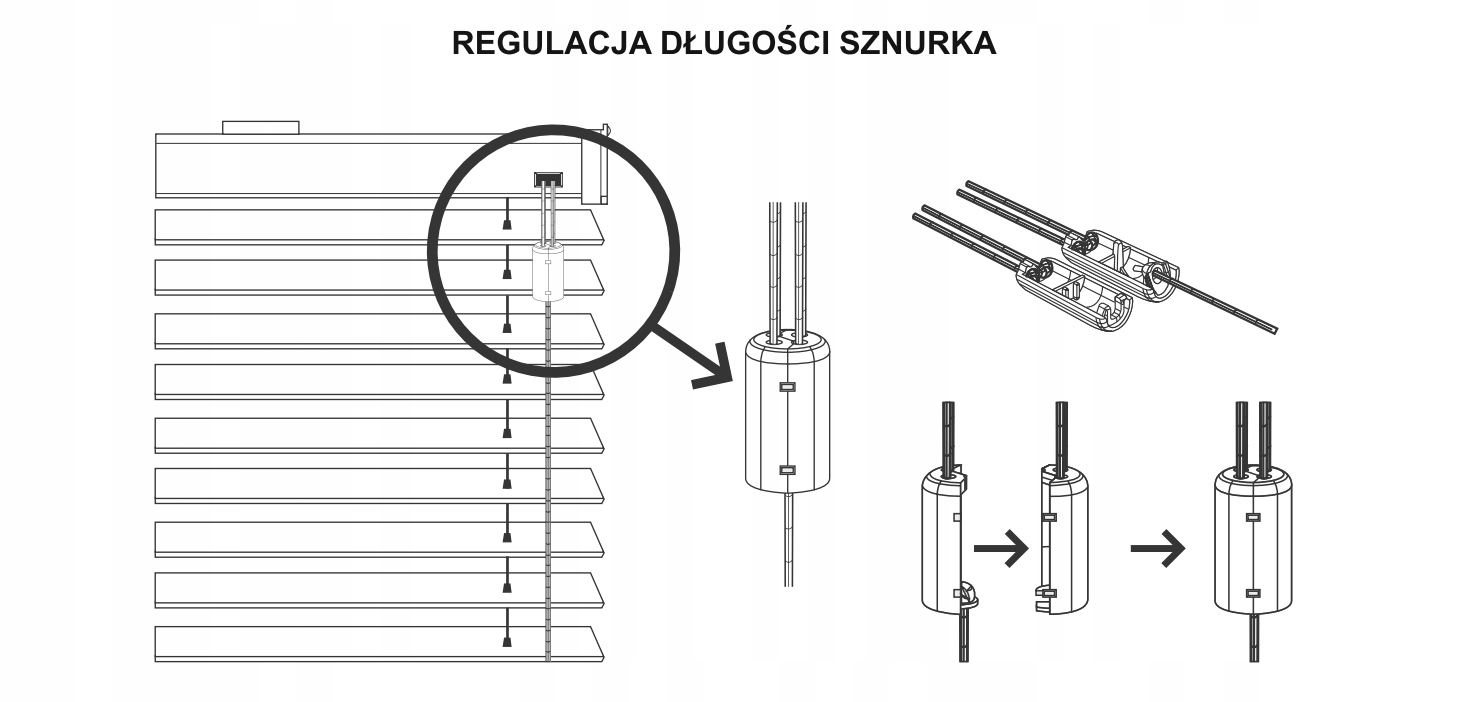 REGULACJA DŁUGOŚCI SZNURKA