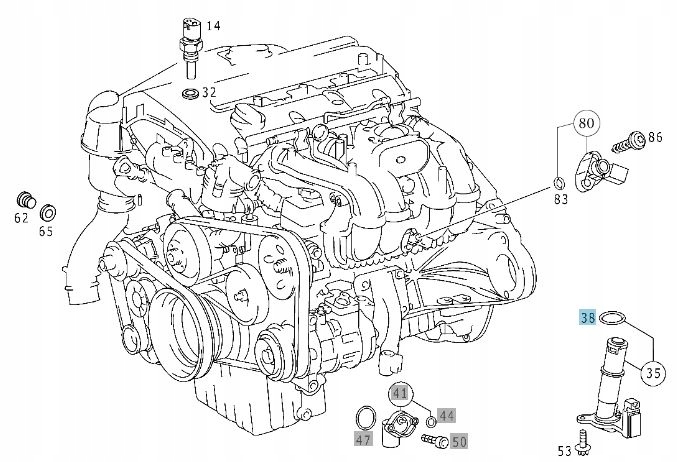 14
32
80
86
83
62
65
38
35
41
44
47
50
53