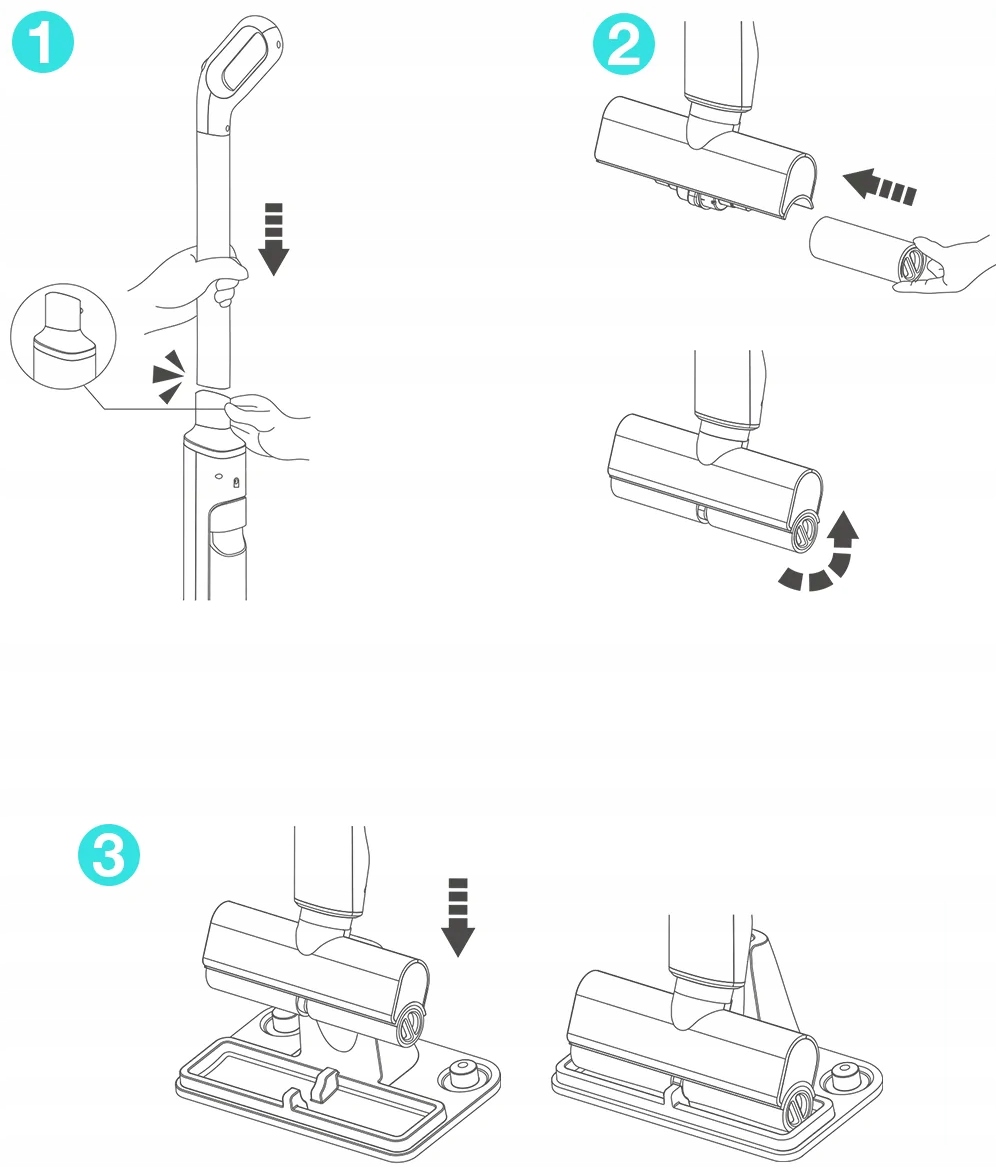 1

2

3