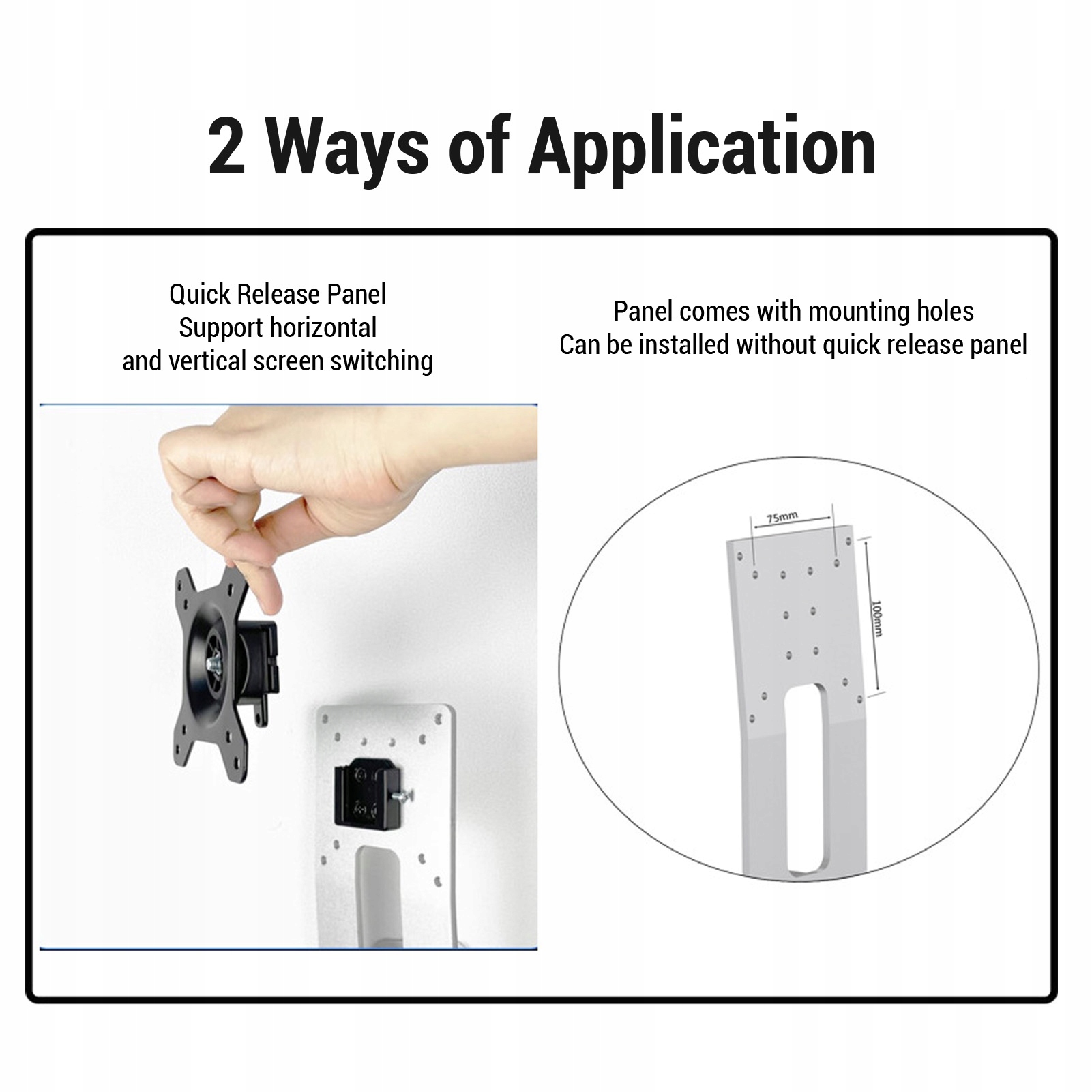 2 Ways of Application

Quick Release Panel
Support horizontal
and vertical screen switching

Panel comes with mounting holes
Can be installed without quick release panel

75mm

100mm