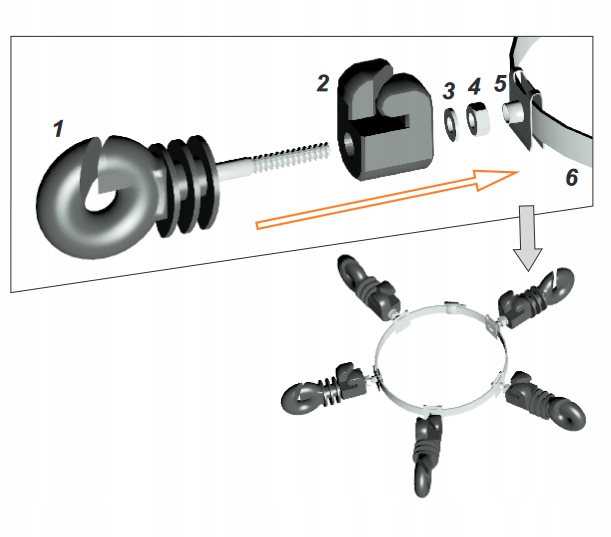 1
2
3
4
5
6