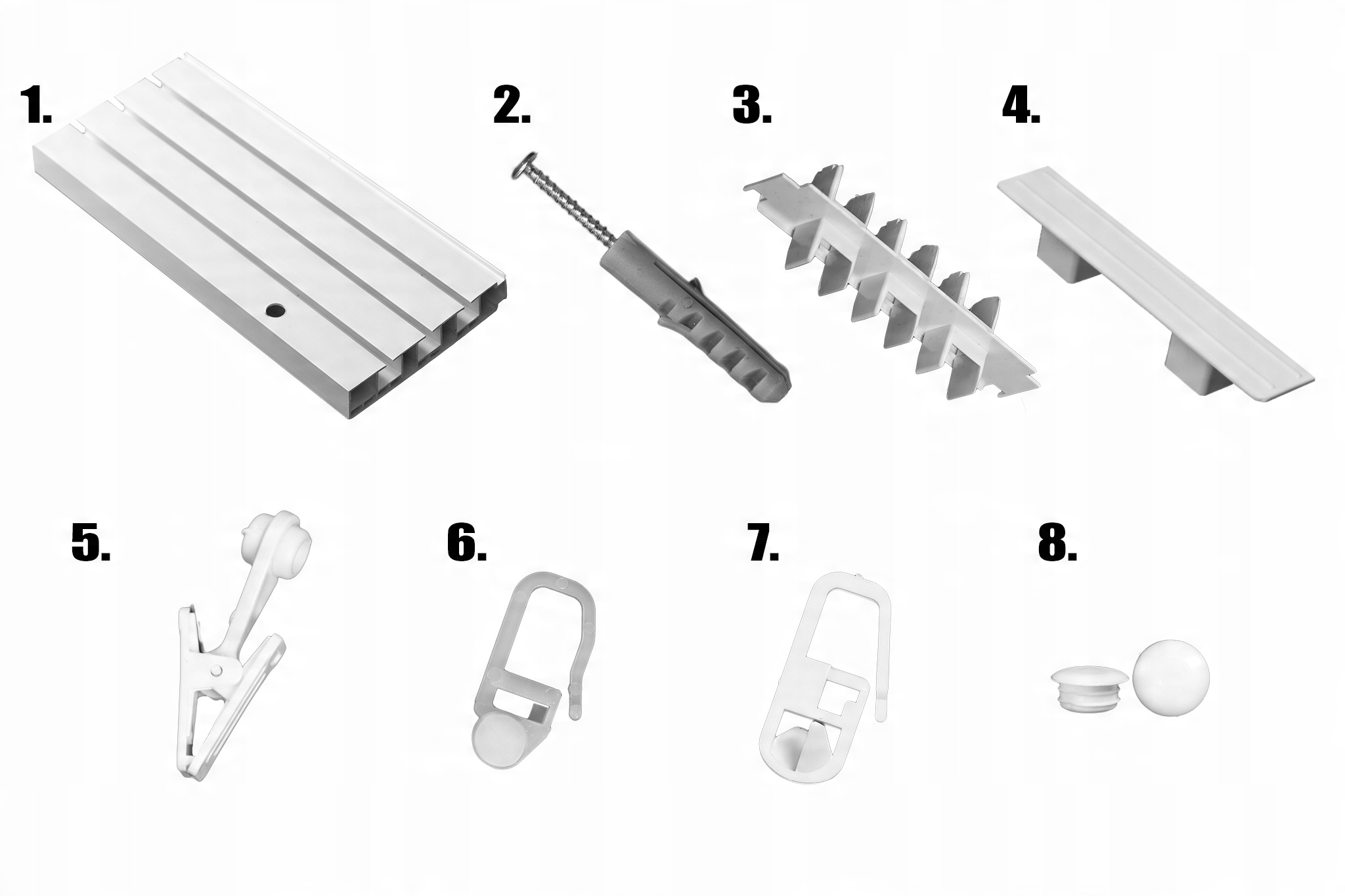 1.

2.

3.

4.

5.

6.

7.

8.