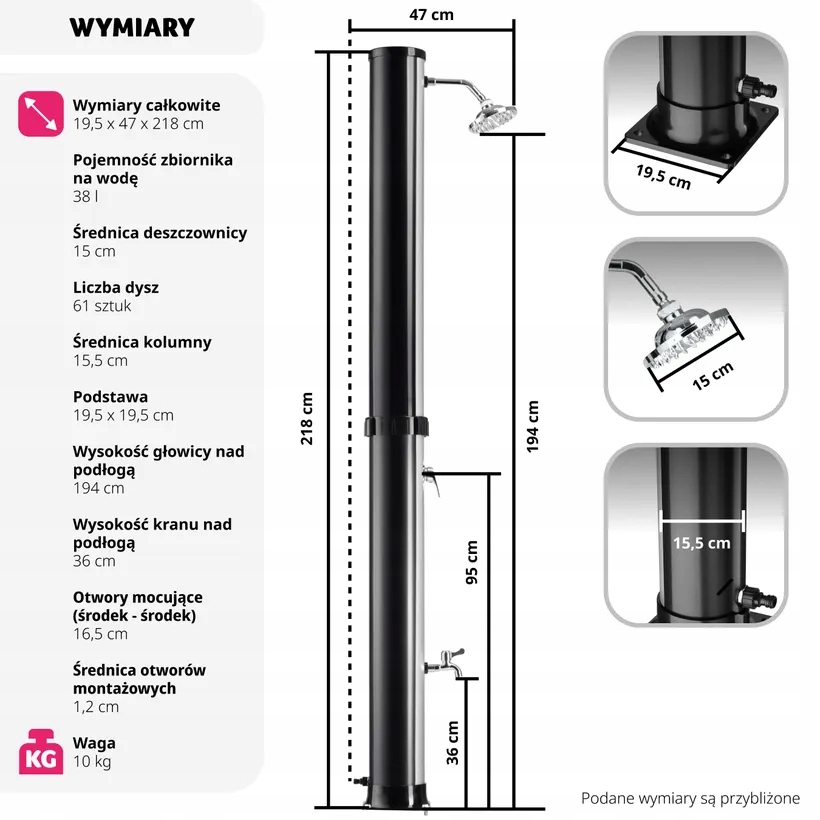 WYMIARY

Wymiary całkowite
19,5 x 47 x 218 cm

Pojemność zbiornika na wodę
38 l

Średnica deszczownicy
15 cm

Liczba dysz
61 sztuk

Średnica kolumny
15,5 cm

Podstawa
19,5 x 19,5 cm

Wysokość głowicy nad podłogą
194 cm

Wysokość kranu nad podłogą
36 cm

Otwory mocujące (środek - środek)
16,5 cm

Średnica otworów montażowych
1,2 cm

KG

Waga
10 kg

47 cm

218 cm

194 cm

95 cm

36 cm

19,5 cm

15 cm

15,5 cm

Podane wymiary są przybliżone