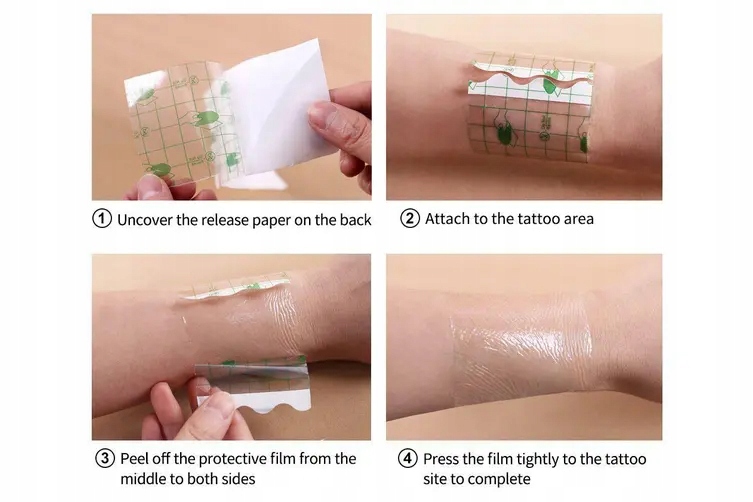 ① Uncover the release paper on the back

② Attach to the tattoo area

③ Peel off the protective film from the middle to both sides

④ Press the film tightly to the tattoo site to complete