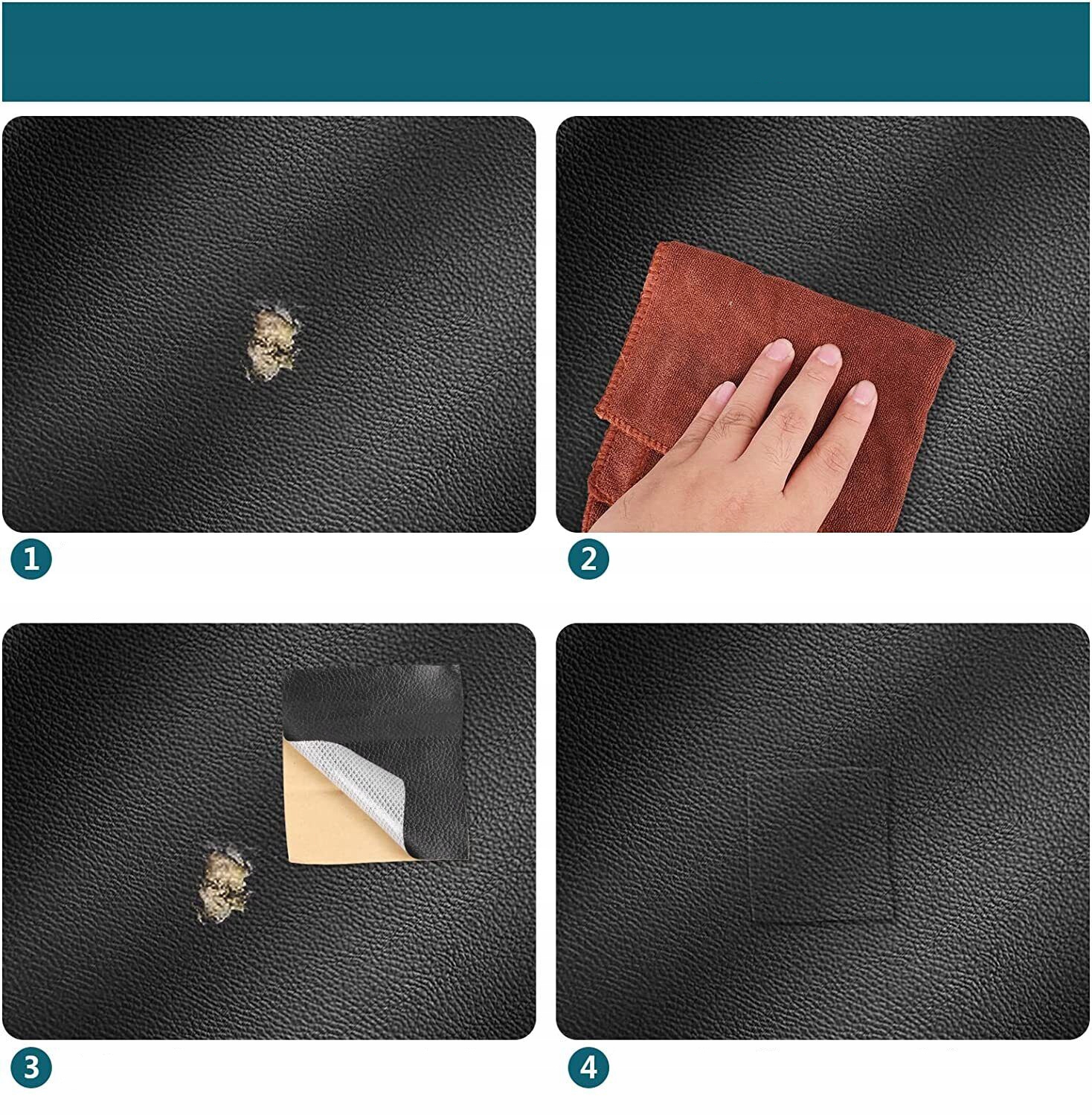 1

2

3

4