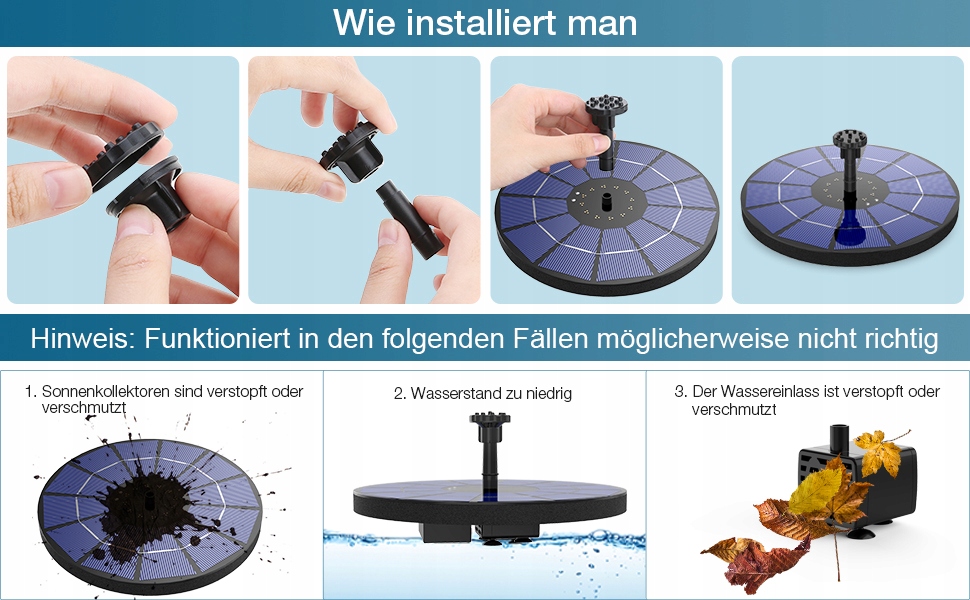 Wie installiert man

Hinweis: Funktioniert in den folgenden Fällen möglicherweise nicht richtig

1. Sonnenkollektoren sind verstopft oder verschmutzt

2. Wasserstand zu niedrig

3. Der Wassereinlass ist verstopft oder verschmutzt