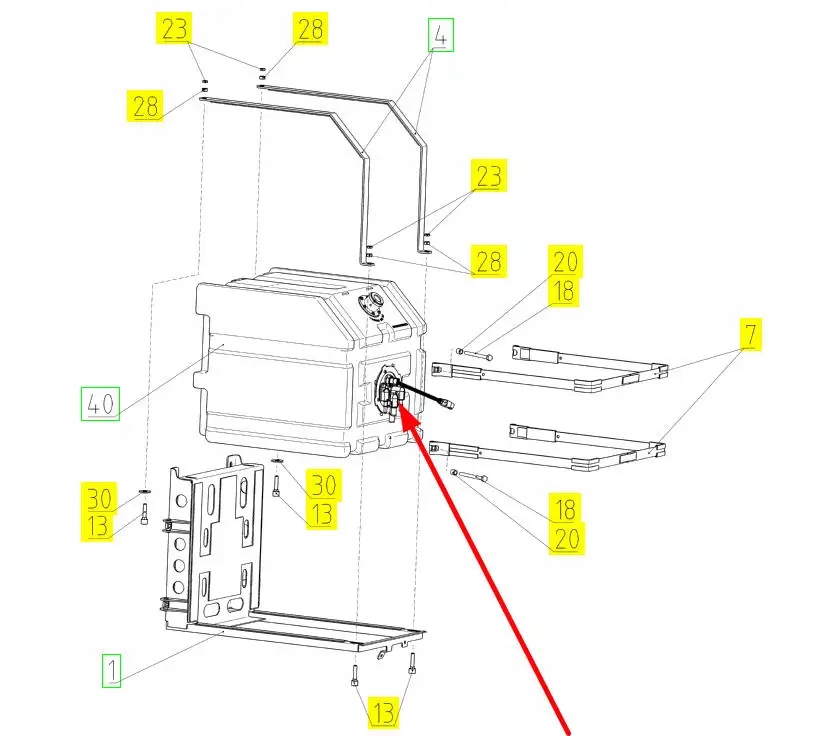 23
28
4
28
23
28
20
18
7
40
30
13
30
13
18
20
1
13