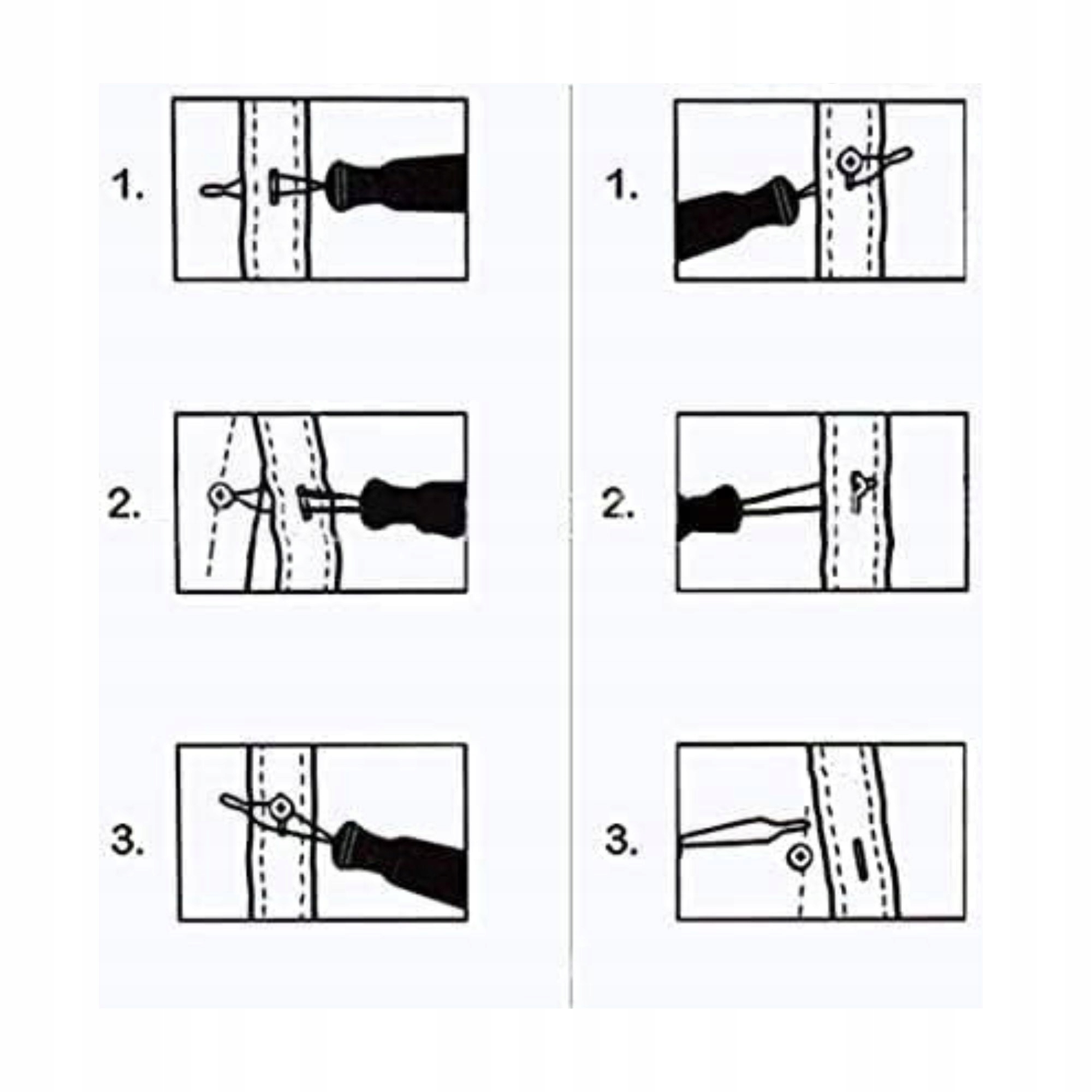 1.

2.

3.

1.

2.

3.