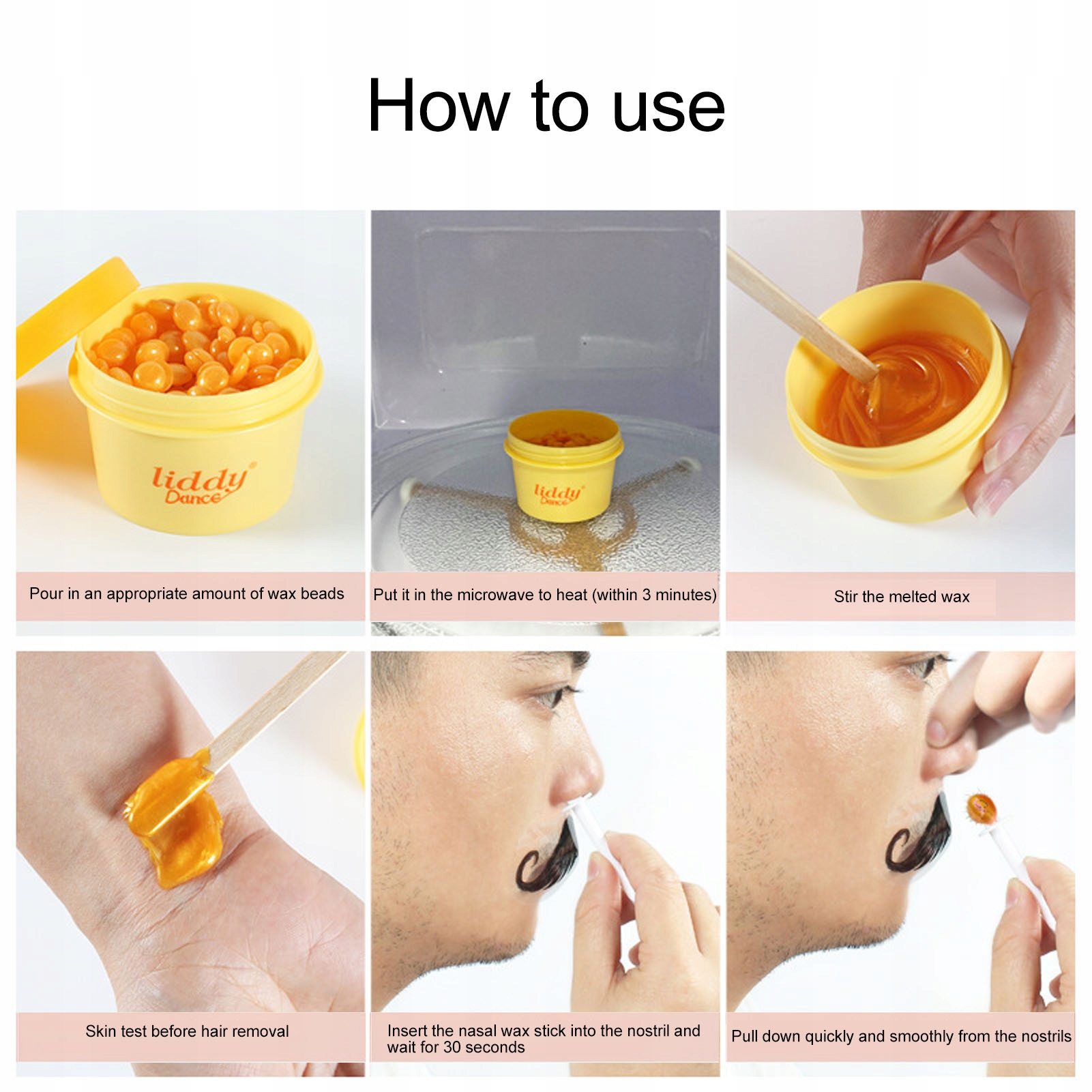 How to use

liddy Dance

Pour in an appropriate amount of wax beads

liddy Dance

Put it in the microwave to heat (within 3 minutes)

Stir the melted wax

Skin test before hair removal

Insert the nasal wax stick into the nostril and wait for 30 seconds

Pull down quickly and smoothly from the nostrils