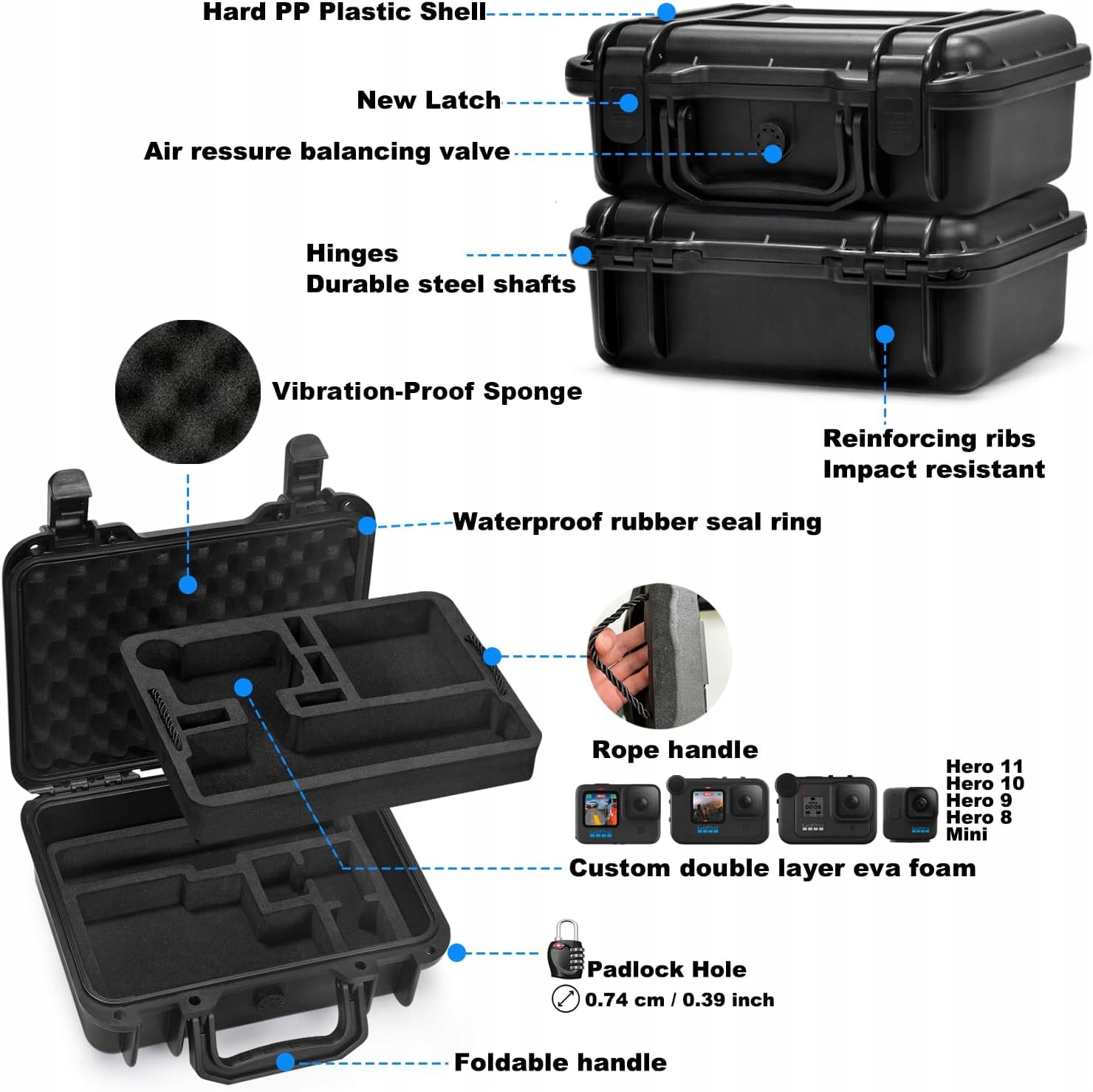 Hard PP Plastic Shell

New Latch

Air ressure balancing valve

Hinges
Durable steel shafts

Vibration-Proof Sponge

Reinforcing ribs
Impact resistant

Waterproof rubber seal ring

Rope handle

Hero 11
Hero 10
Hero 9
Hero 8
Mini

Custom double layer eva foam

Padlock Hole
0.74 cm / 0.39 inch

Foldable handle