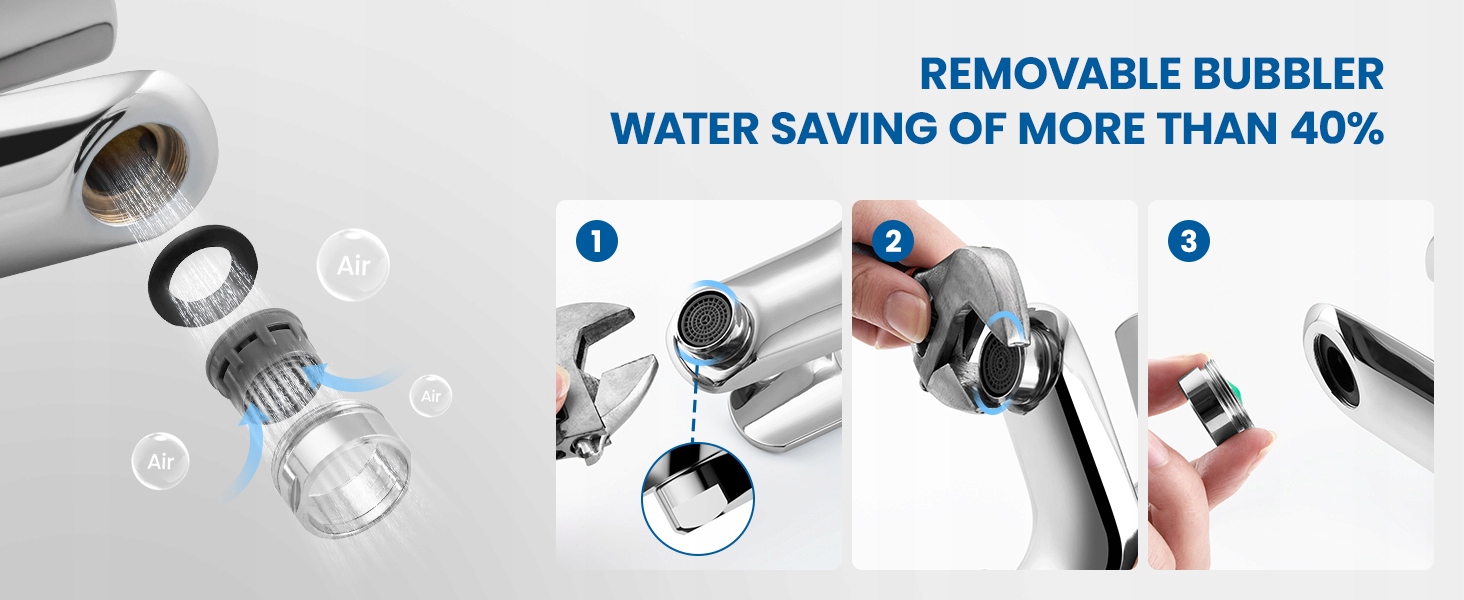 REMOVABLE BUBBLER
WATER SAVING OF MORE THAN 40%

Air

Air

Air

1

2

3