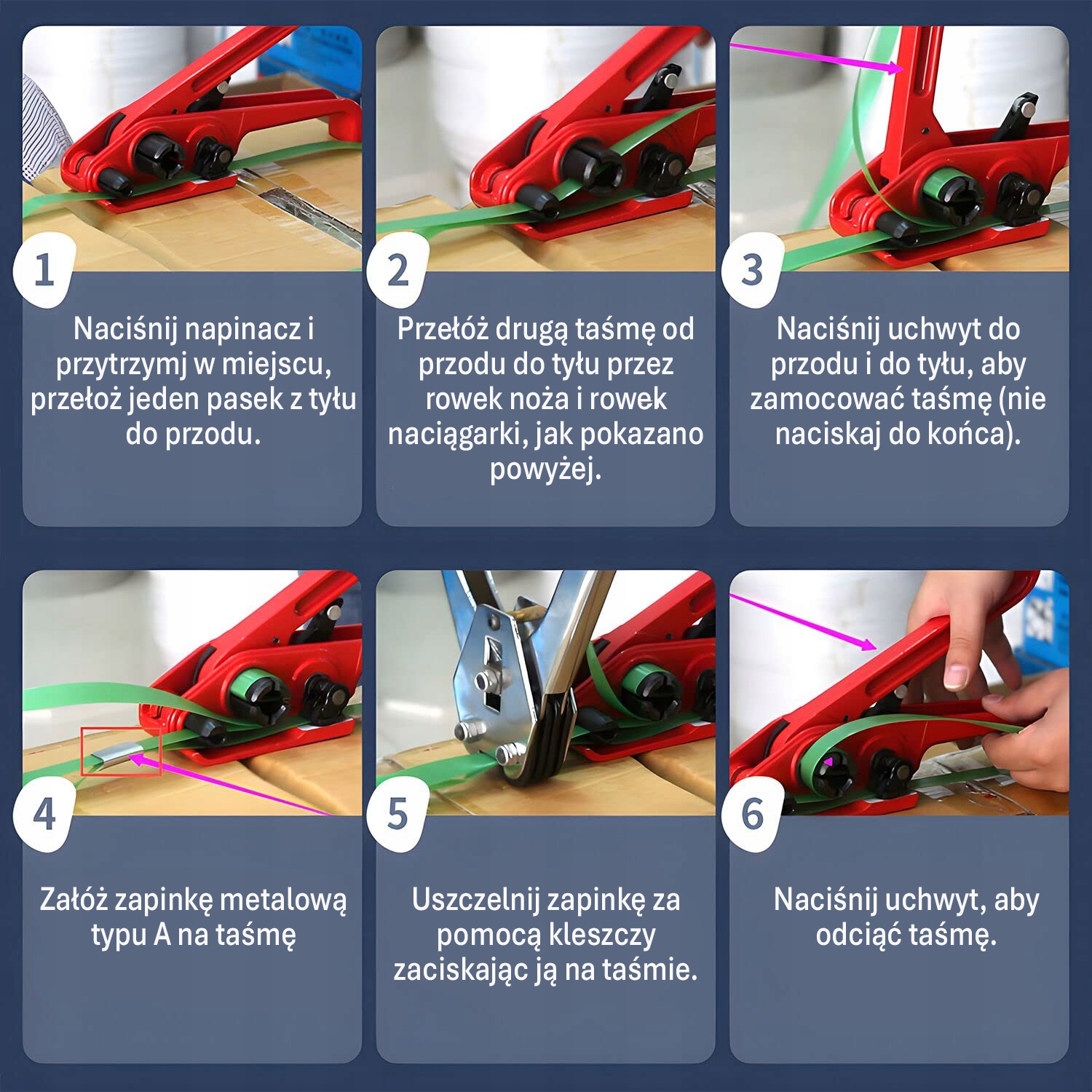 1

Naciśnij napinacz i przytrzymj w miejscu, przełoż jeden pasek z tyłu do przodu.

2

Przełóż drugą taśmę od przodu do tyłu przez rowek noża i rowek naciągarki, jak pokazano powyżej.

3

Naciśnij uchwyt do przodu i do tyłu, aby zamocować taśmę (nie naciskaj do końca).

4

Załóż zapinkę metalową typu A na taśmę

5

Uszczelnij zapinkę za pomocą kleszczy zaciskając ją na taśmie.

6

Naciśnij uchwyt, aby odciąć taśmę.