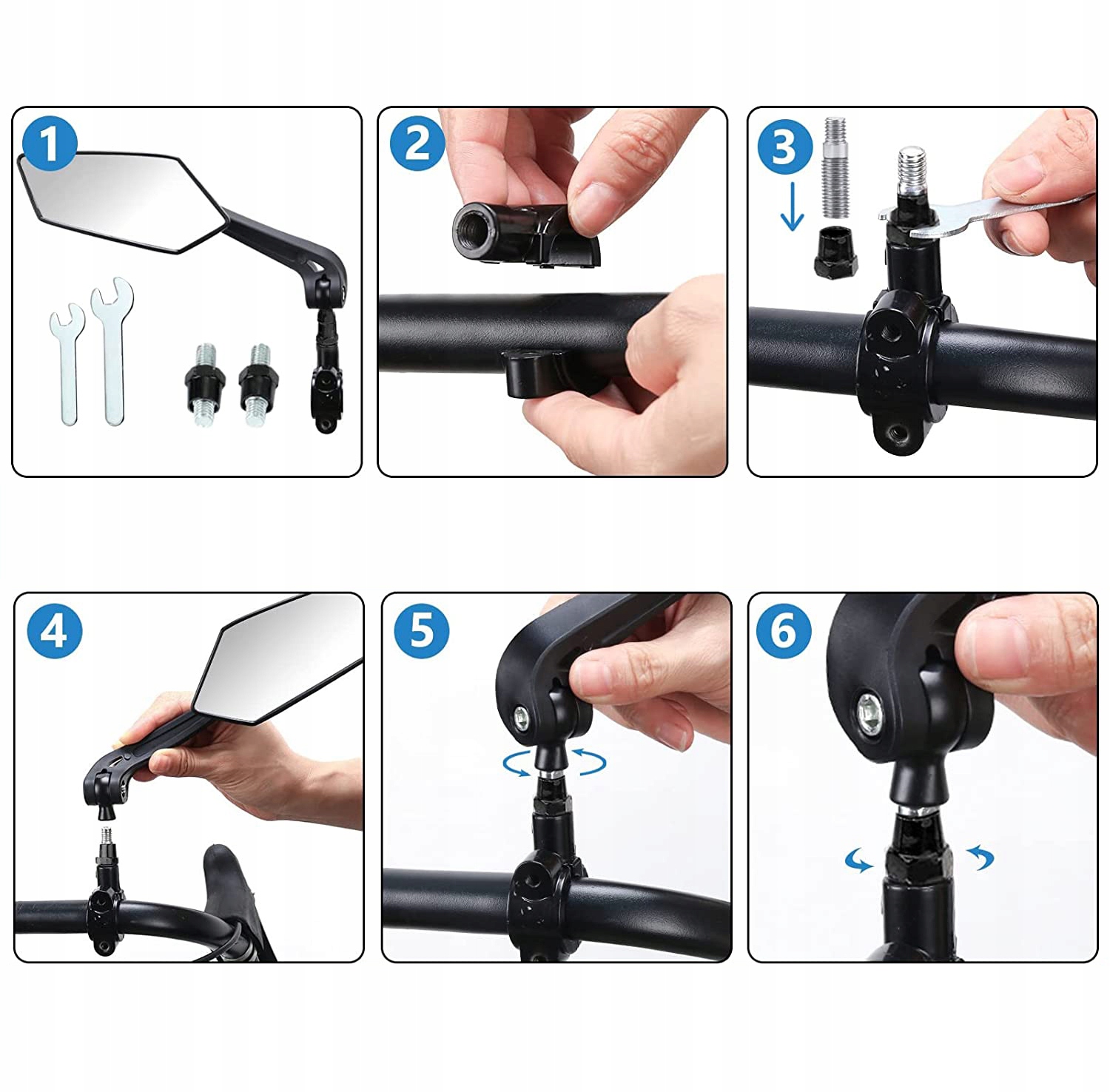 1

2

3

4

5

6