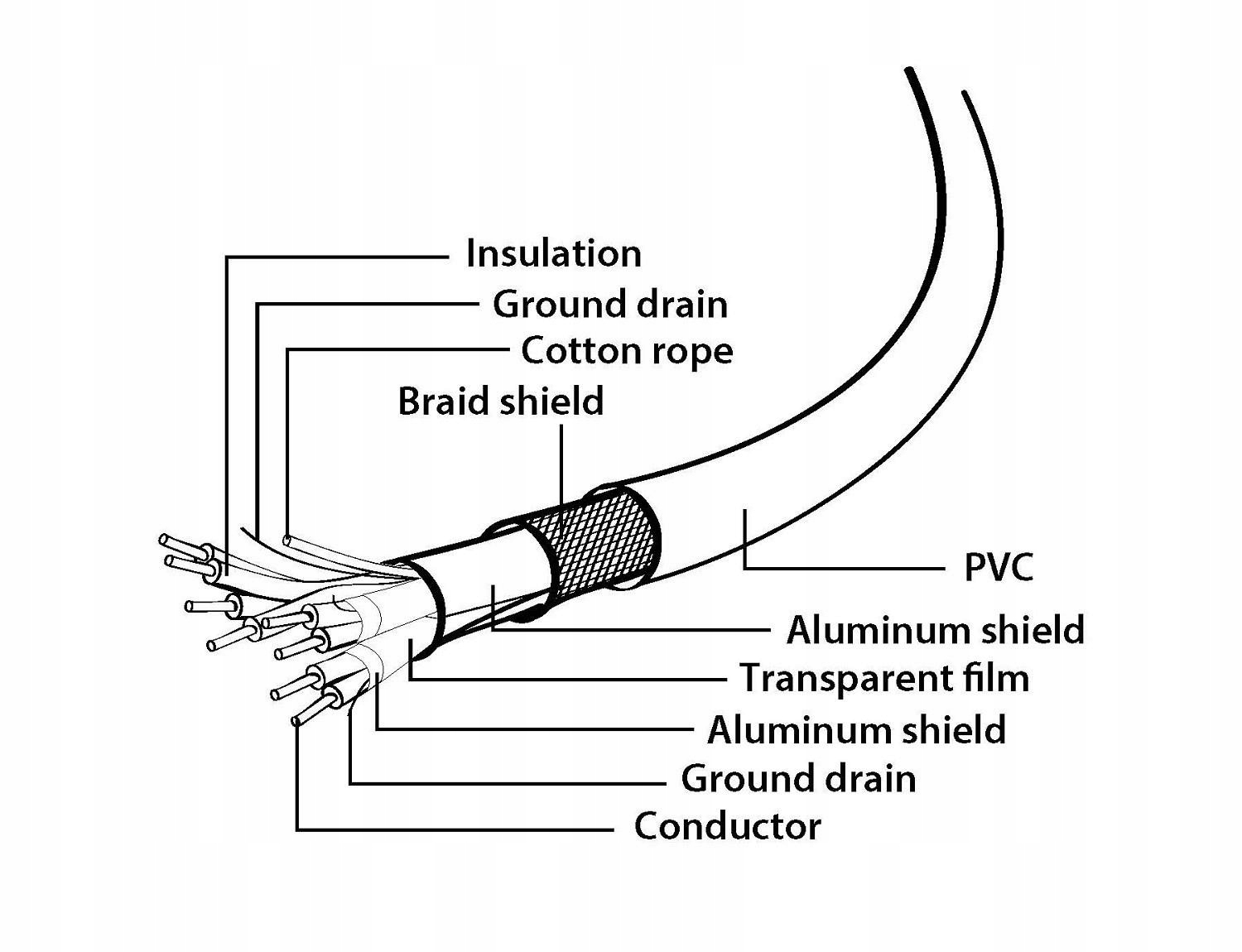 Insulation
Ground drain
Cotton rope
Braid shield
PVC
Aluminum shield
Transparent film
Aluminum shield
Ground drain
Conductor