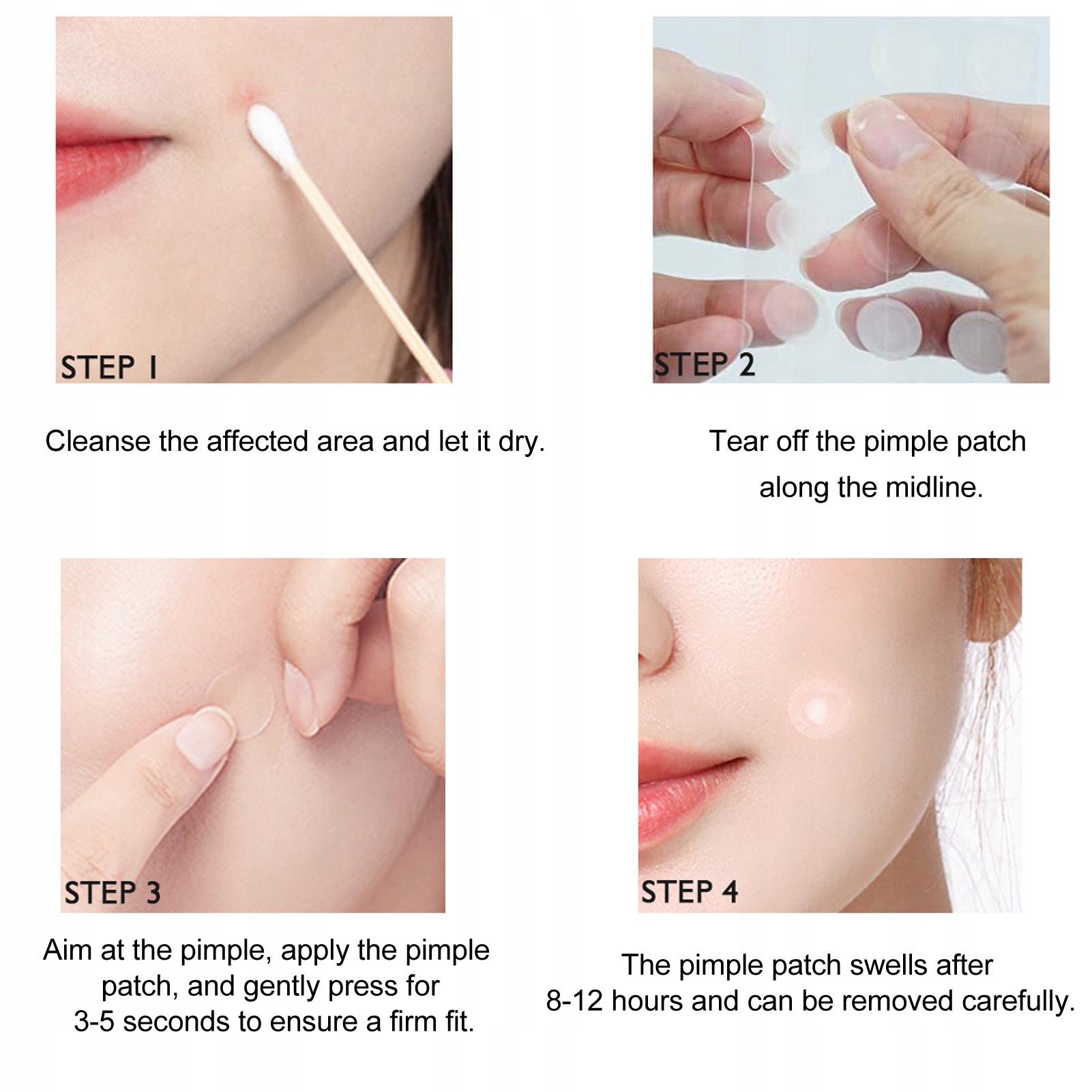 STEP 1

Cleanse the affected area and let it dry.

STEP 2

Tear off the pimple patch along the midline.

STEP 3

Aim at the pimple, apply the pimple patch, and gently press for 3-5 seconds to ensure a firm fit.

STEP 4

The pimple patch swells after 8-12 hours and can be removed carefully.