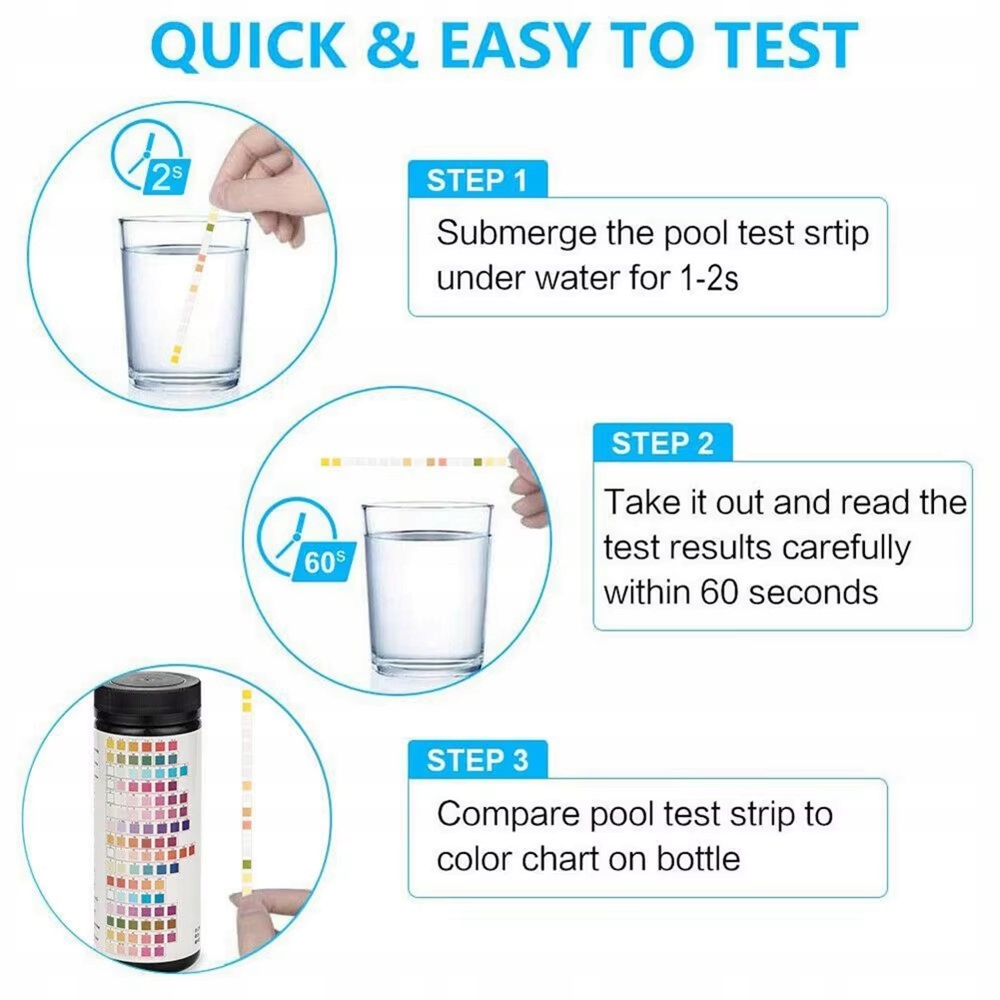 QUICK & EASY TO TEST

2s

STEP 1

Submerge the pool test srtip under water for 1-2s

60s

STEP 2

Take it out and read the test results carefully within 60 seconds

STEP 3

Compare pool test strip to color chart on bottle