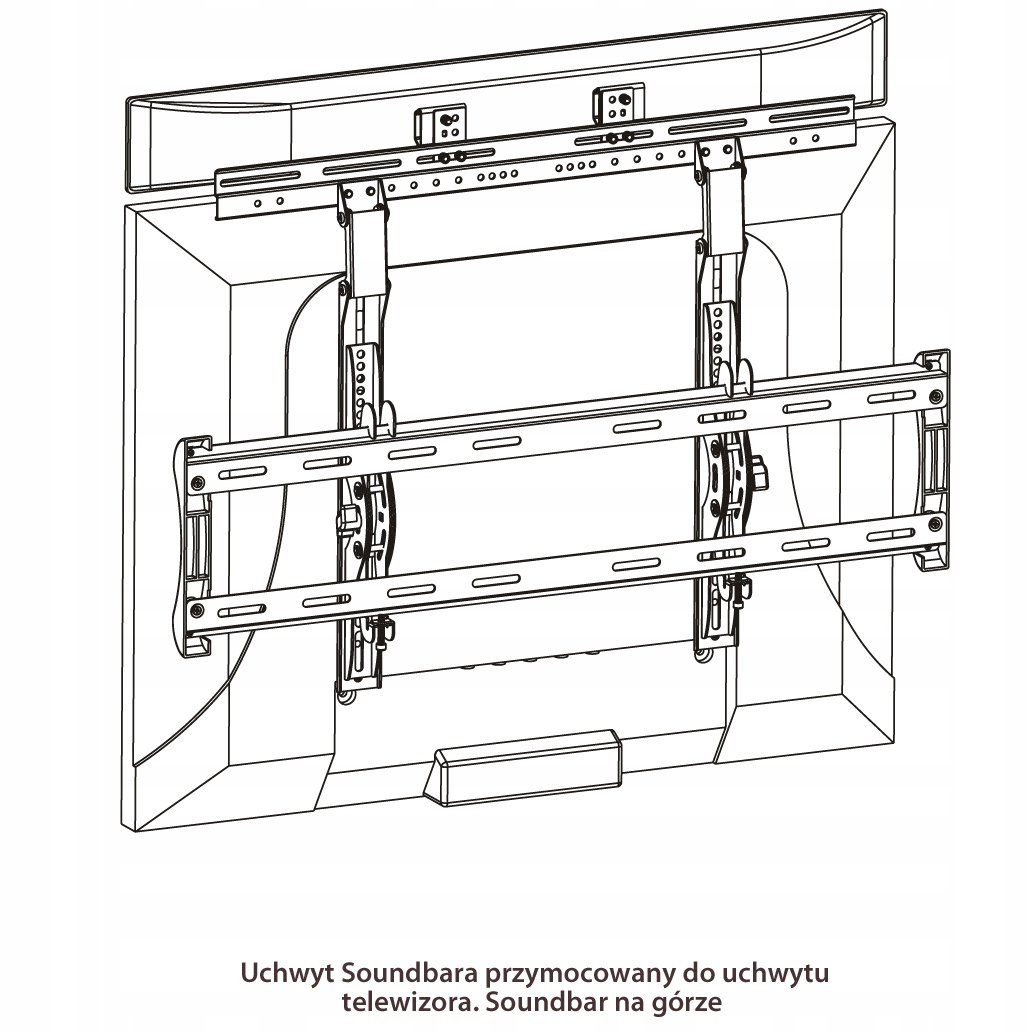 Uchwyt Soundbara przymocowany do uchwytu telewizora. Soundbar na górze