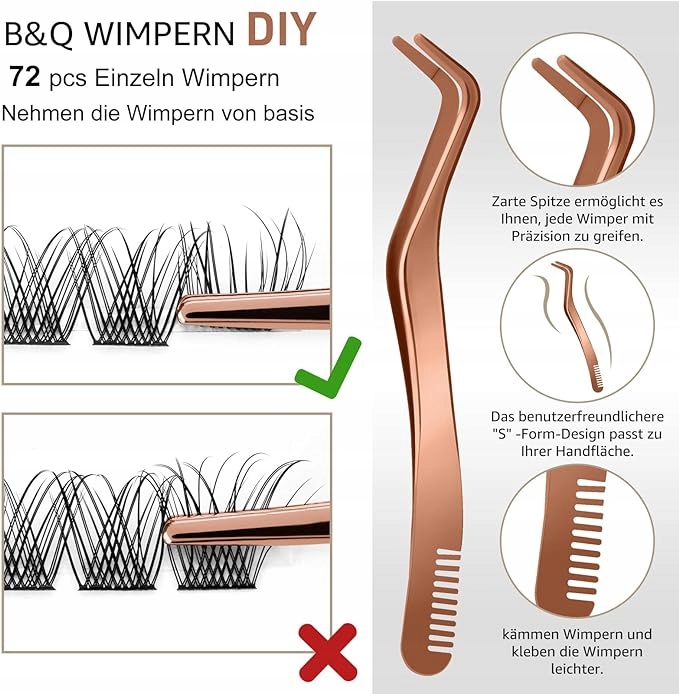 B&Q WIMPERN DIY

72 pcs Einzeln Wimpern

Nehmen die Wimpern von basis

Zarte Spitze ermöglicht es Ihnen, jede Wimper mit Präzision zu greifen.

Das benutzerfreundlichere "S" -Form-Design passt zu Ihrer Handfläche.

kämmen Wimpern und kleben die Wimpern leichter.