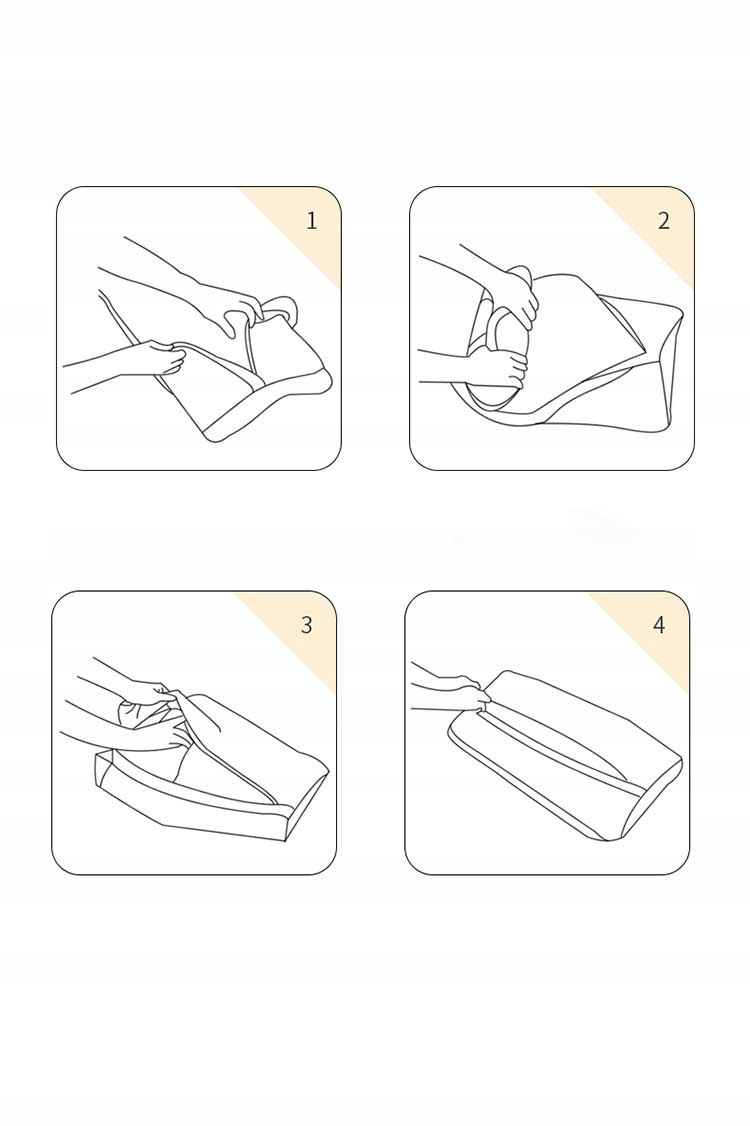 1

2

3

4