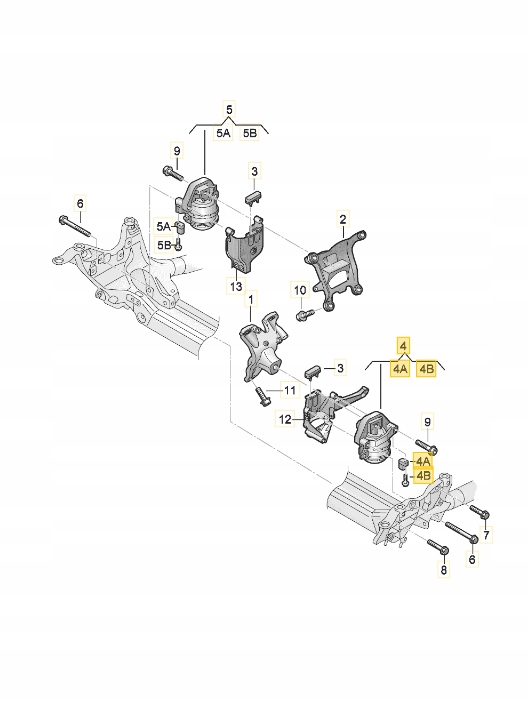 5
5A
5B
9
3
6
5A
5B
2
13
10
1
4
4A
4B
3
11
12
9
4A
4B
7
6
8