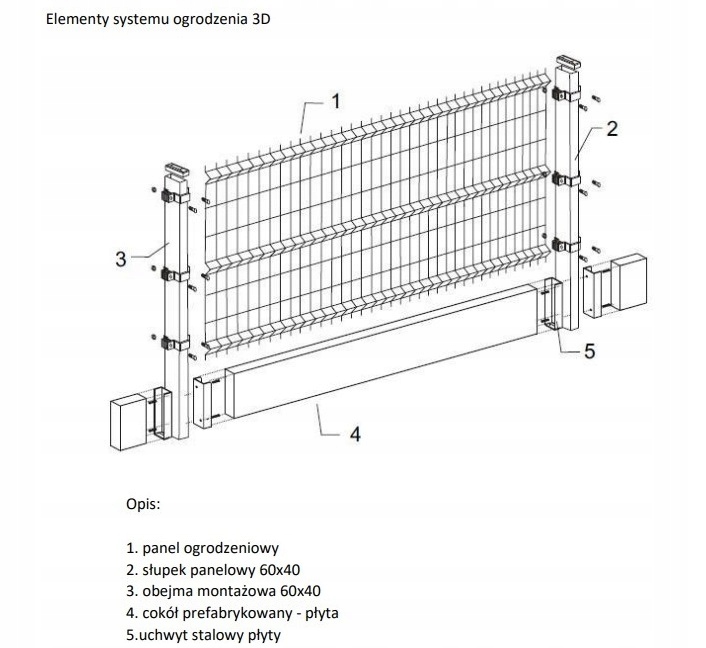 Elementy systemu ogrodzenia 3D

1

2

3

5

4

Opis:

1. panel ogrodzeniowy
2. słupek panelowy 60x40
3. obejma montażowa 60x40
4. cokół prefabrykowany - płyta
5.uchwyt stalowy płyty