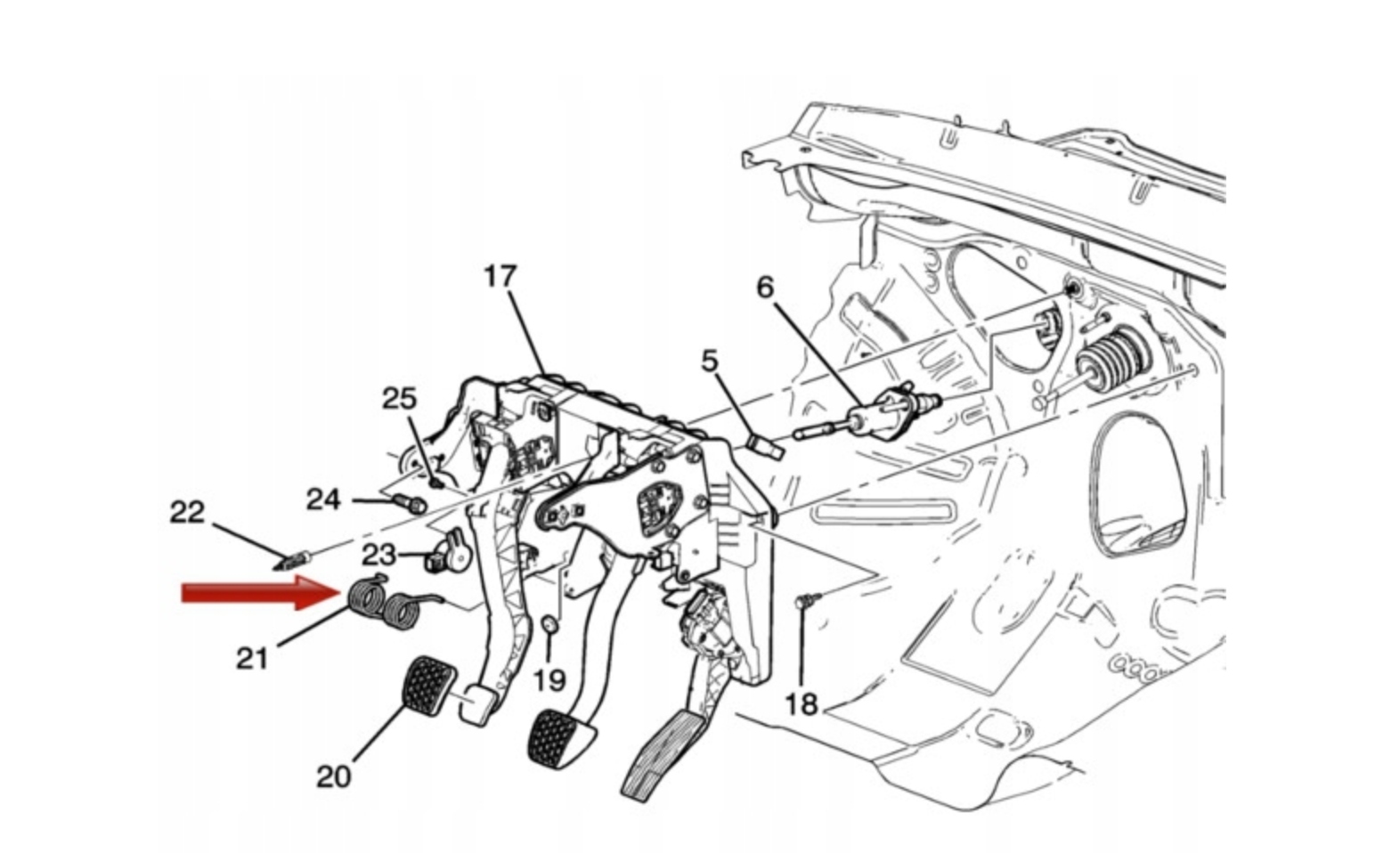 17
6
5
25
24
22
23
21
19
18
20