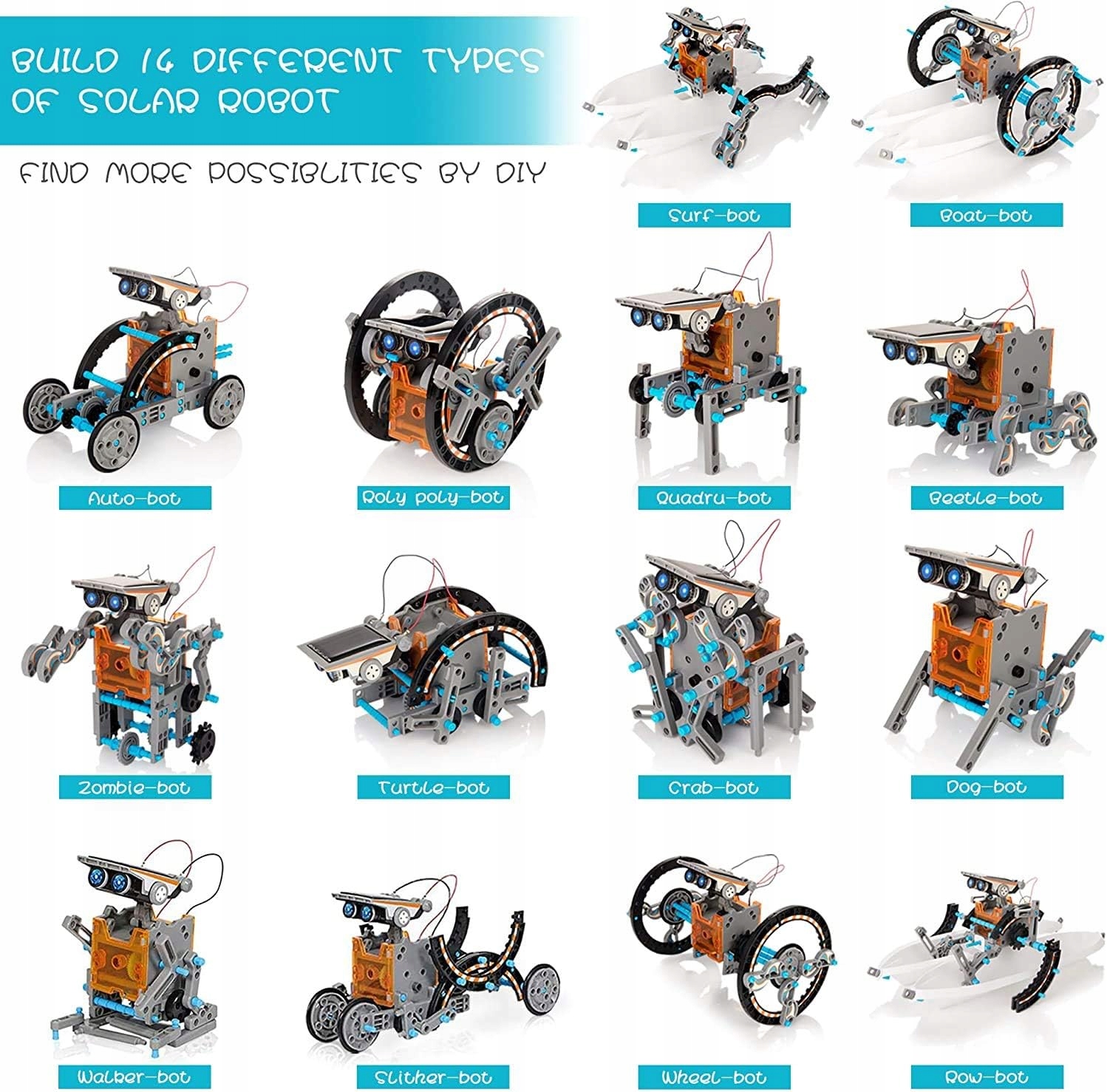 BUILD 14 DIFFERENT TYPES OF SOLAR ROBOT

FIND MORE POSSIBLITIES BY DIY

Surf-bot

Boat-bot

Auto-bot

Roly poly-bot

Quadru-bot

Beetle-bot

Zombie-bot

Turtle-bot

Crab-bot

Dog-bot

Walker-bot

Slither-bot

Wheel-bot

Row-bot