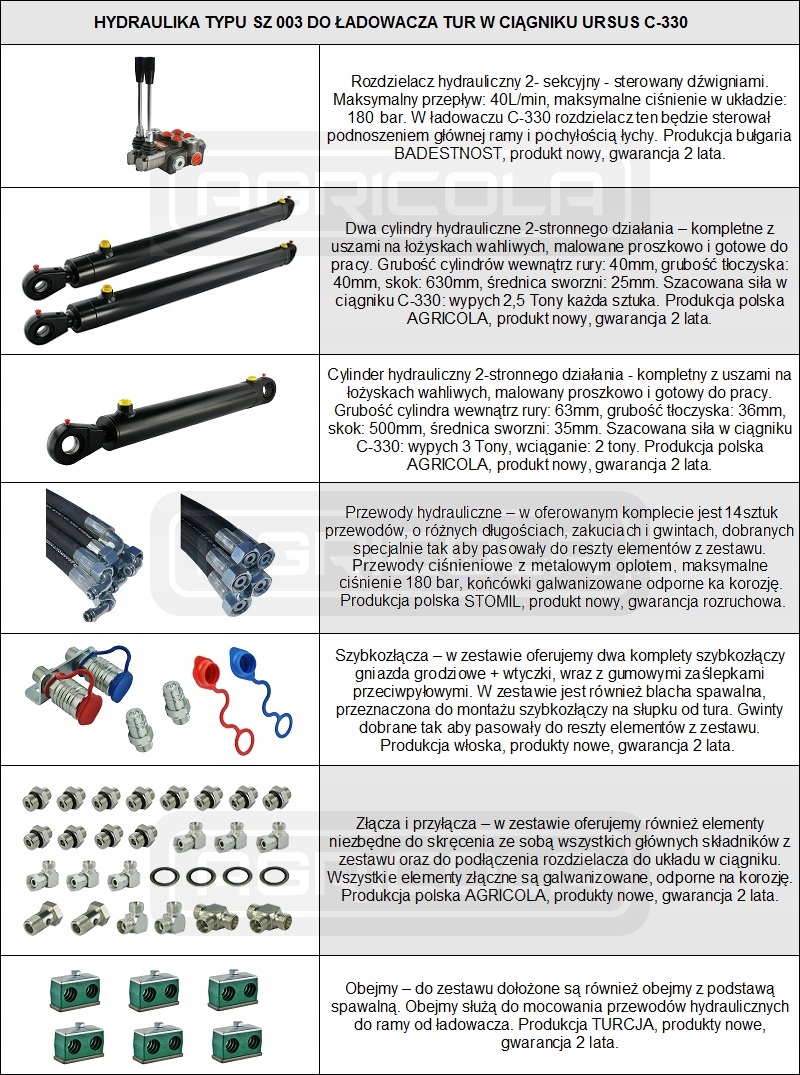 HYDRAULIKA TYPU SZ 003 DO ŁADOWACZA TUR W CIĄGNIKU URSUS C-330

Rozdzielacz hydrauliczny 2- sekcyjny - sterowany dźwigniami. Maksymalny przepływ: 40L/min, maksymalne ciśnienie w układzie: 180 bar. W ładowaczu C-330 rozdzielacz ten będzie sterował podnoszeniem głównej ramy i pochyłością łychy. Produkcja bułgaria BADESTNOST, produkt nowy, gwarancja 2 lata.

Dwa cylindry hydrauliczne 2-stronnego działania – kompletne z uszami na łożyskach wahliwych, malowane proszkowo i gotowe do pracy. Grubość cylindrów wewnątrz rury: 40mm, grubość tłoczyska: 40mm, skok: 630mm, średnica sworzni: 25mm. Szacowana siła w ciągniku C-330: wypych 2,5 Tony każda sztuka. Produkcja polska AGRICOLA, produkt nowy, gwarancja 2 lata.

Cylinder hydrauliczny 2-stronnego działania - kompletny z uszami na łożyskach wahliwych, malowany proszkowo i gotowy do pracy. Grubość cylindra wewnątrz rury: 63mm, grubość tłoczyska: 36mm, skok: 500mm, średnica sworzni: 35mm. Szacowana siła w ciągniku C-330: wypych 3 Tony, wciąganie: 2 tony. Produkcja polska AGRICOLA, produkt nowy, gwarancja 2 lata.

Przewody hydrauliczne – w oferowanym komplecie jest 14sztuk przewodów, o różnych długościach, zakuciach i gwintach, dobranych specjalnie tak aby pasowały do reszty elementów z zestawu. Przewody ciśnieniowe z metalowym oplotem, maksymalne ciśnienie 180 bar, końcówki galwanizowane odporne ka korozję. Produkcja polska STOMIL, produkt nowy, gwarancja rozruchowa.

Szybkozłącza – w zestawie oferujemy dwa komplety szybkozłączy gniazda grodziowe + wtyczki, wraz z gumowymi zaślepkami przeciwpyłowymi. W zestawie jest również blacha spawalna, przeznaczona do montażu szybkozłączy na słupku od tura. Gwinty dobrane tak aby pasowały do reszty elementów z zestawu. Produkcja włoska, produkty nowe, gwarancja 2 lata.

Złącza i przyłącza – w zestawie oferujemy również elementy niezbędne do skręcenia ze sobą wszystkich głównych składników z zestawu oraz do podłączenia rozdzielacza do układu w ciągniku. Wszystkie elementy złączne są galwanizowane, odporne na korozję. Produkcja polska AGRICOLA, produkty nowe, gwarancja 2 lata.

Obejmy – do zestawu dołożone są również obejmy z podstawą spawalną. Obejmy służą do mocowania przewodów hydraulicznych do ramy od ładowacza. Produkcja TURCJA, produkty nowe, gwarancja 2 lata.

AGRICOLA