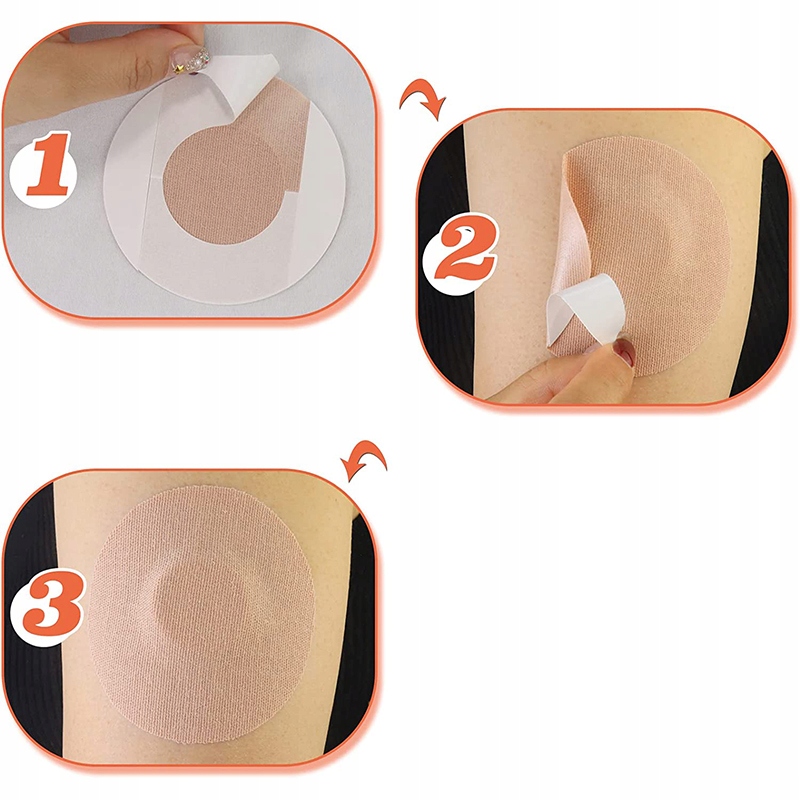 1

2

3