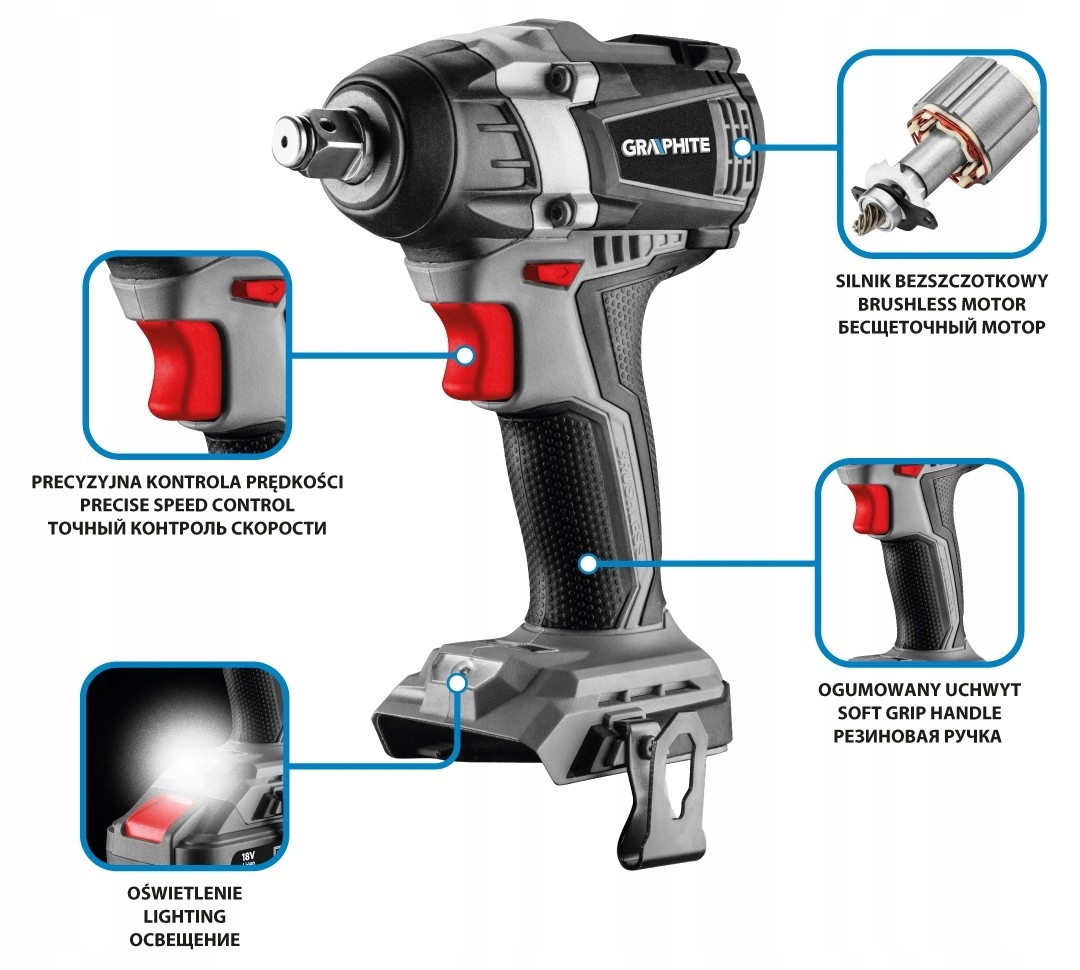 GRAPHITE

SILNIK BEZSZCZOTKOWY
BRUSHLESS MOTOR
БЕСЩЕТОЧНЫЙ МОТОР

PRECYZYJNA KONTROLA PRĘDKOŚCI
PRECISE SPEED CONTROL
ТОЧНЫЙ КОНТРОЛЬ СКОРОСТИ

BRUSHLESS

OGUMOWANY UCHWYT
SOFT GRIP HANDLE
РЕЗИНОВАЯ РУЧКА

18V

OŚWIETLENIE
LIGHTING
ОСВЕЩЕНИЕ