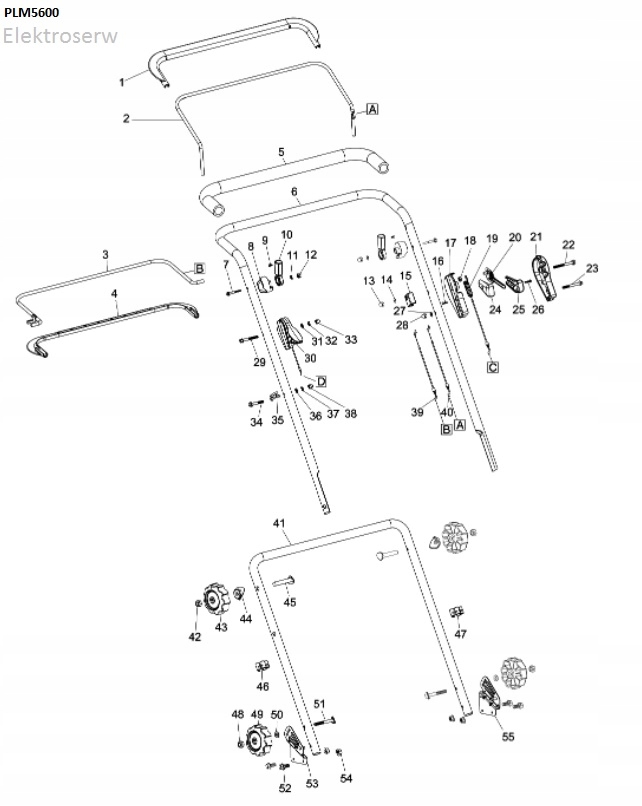 PLM5600
Elektroserw

1
2
A
5
6
3
B
4
7
8
9
10
11
12
13
14
15
16
17
18
19
20
21
22
23
24
25
26
27
28
29
30
31
32
33
C
D
34
35
36
37
38
39
40
B
A
41
42
43
44
45
46
47
48
49
50
51
52
53
54
55