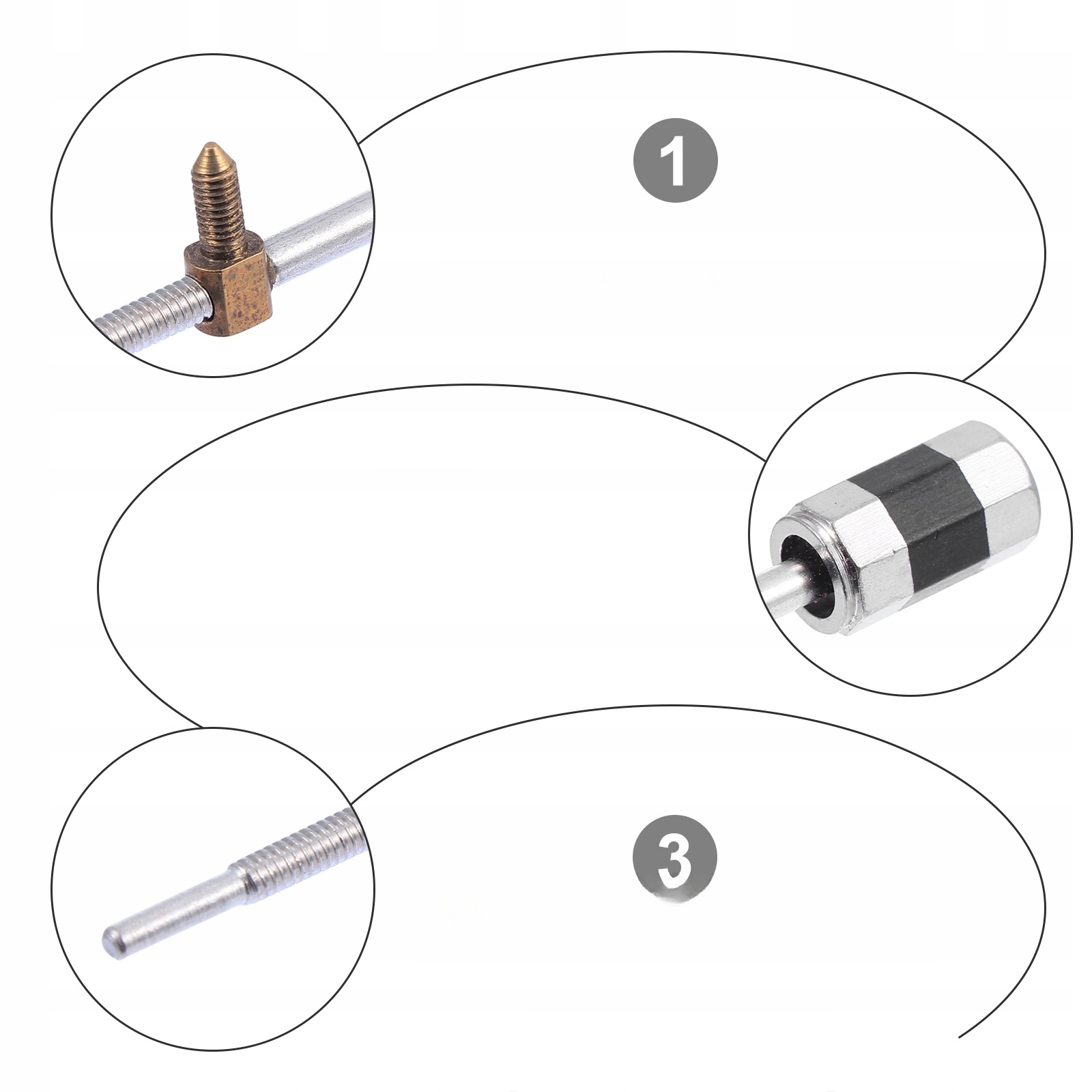 1

3