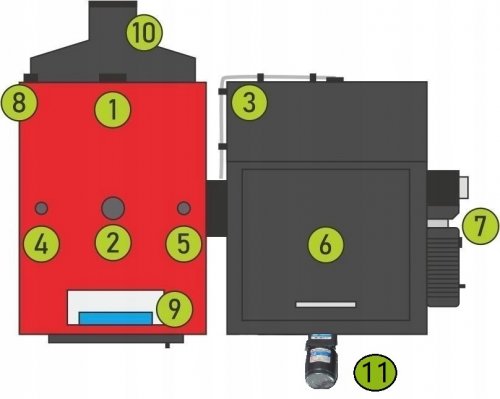 10
8
1
3
4
2
5
6
7
9
11