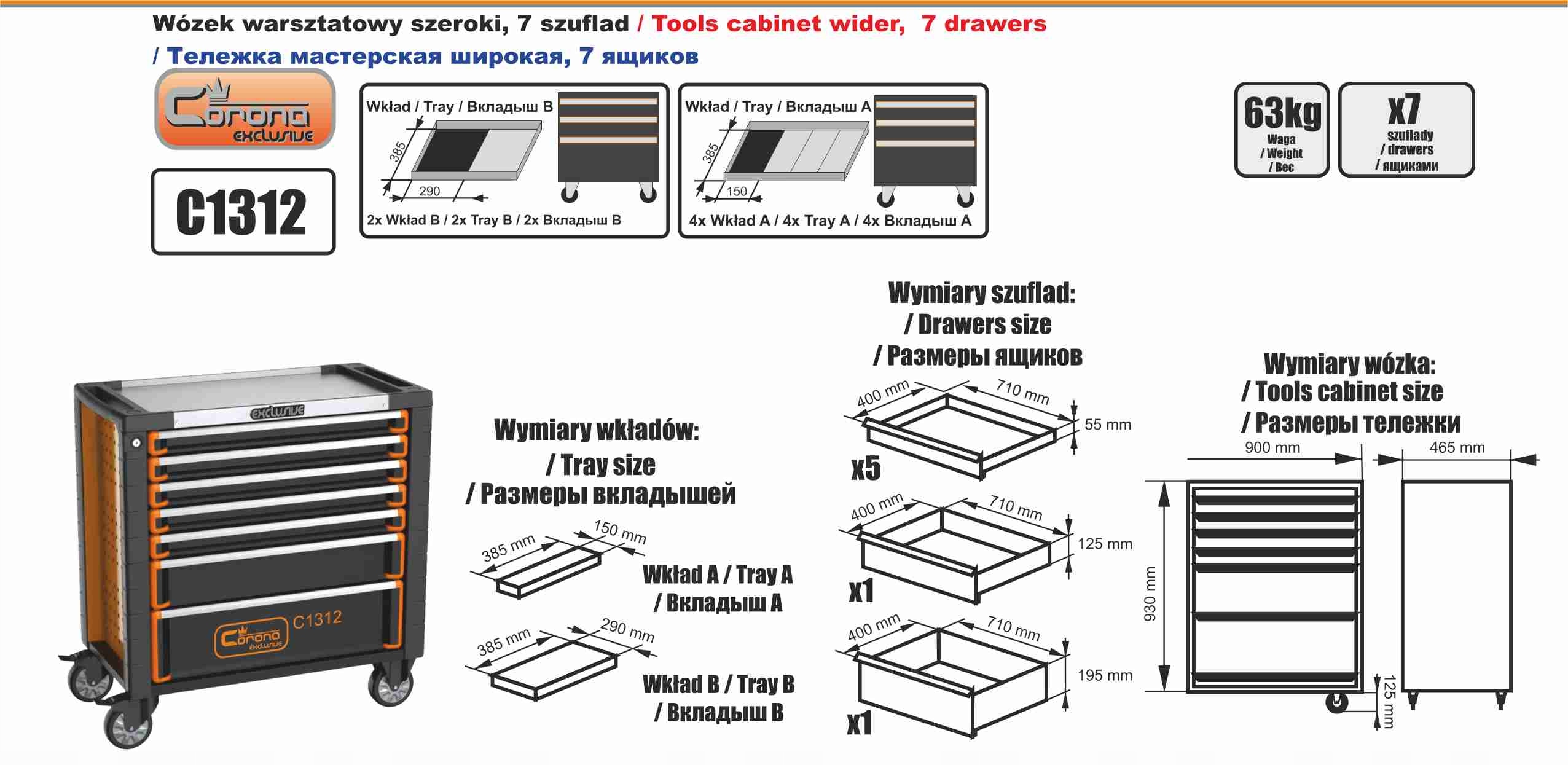 Wózek warsztatowy szeroki, 7 szuflad / Tools cabinet wider, 7 drawers / Тележка мастерская широкая, 7 ящиков

Corona exclusive

C1312

Wkład / Tray / Вкладыш B
385
290
2x Wkład B / 2x Tray B / 2x Вкладыш B

Wkład / Tray / Вкладыш A
385
150
4x Wkład A / 4x Tray A / 4x Вкладыш A

63kg
Waga / Weight / Вес

x7
szuflady / drawers / ящиками

exclusive
Corona exclusive
C1312

Wymiary wkładów: / Tray size / Размеры вкладышей

385 mm
150 mm
Wkład A / Tray A / Вкладыш A

385 mm
290 mm
Wkład B / Tray B / Вкладыш B

Wymiary szuflad: / Drawers size / Размеры ящиков

400 mm
710 mm
55 mm
x5

400 mm
710 mm
125 mm
x1

400 mm
710 mm
195 mm
x1

Wymiary wózka: / Tools cabinet size / Размеры тележки

900 mm
465 mm
930 mm
125 mm