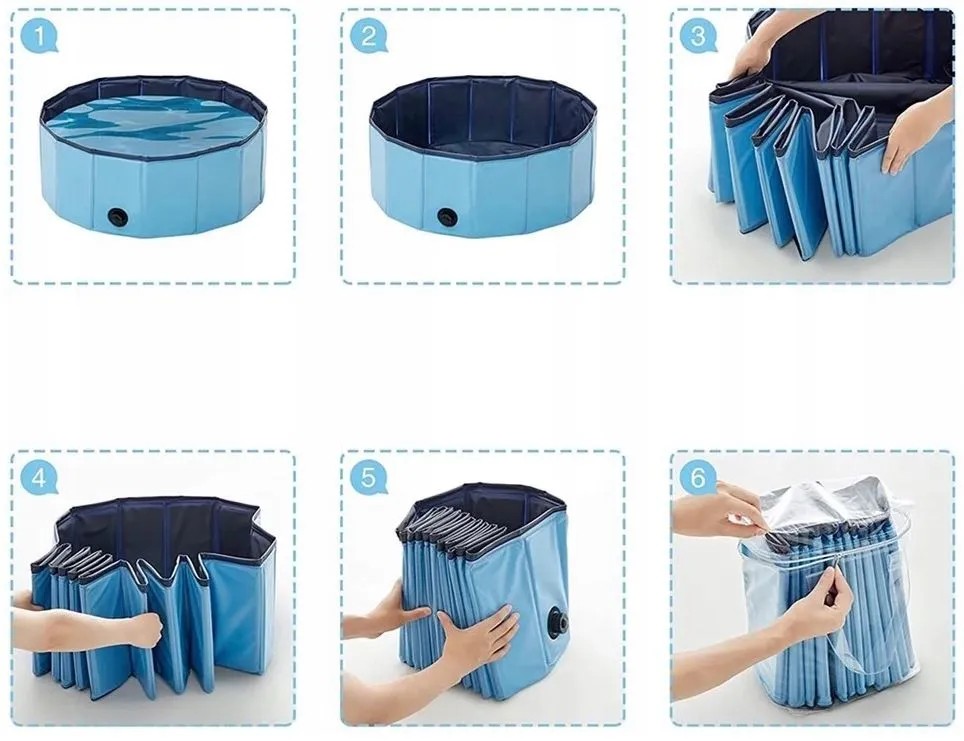 1
2
3
4
5
6