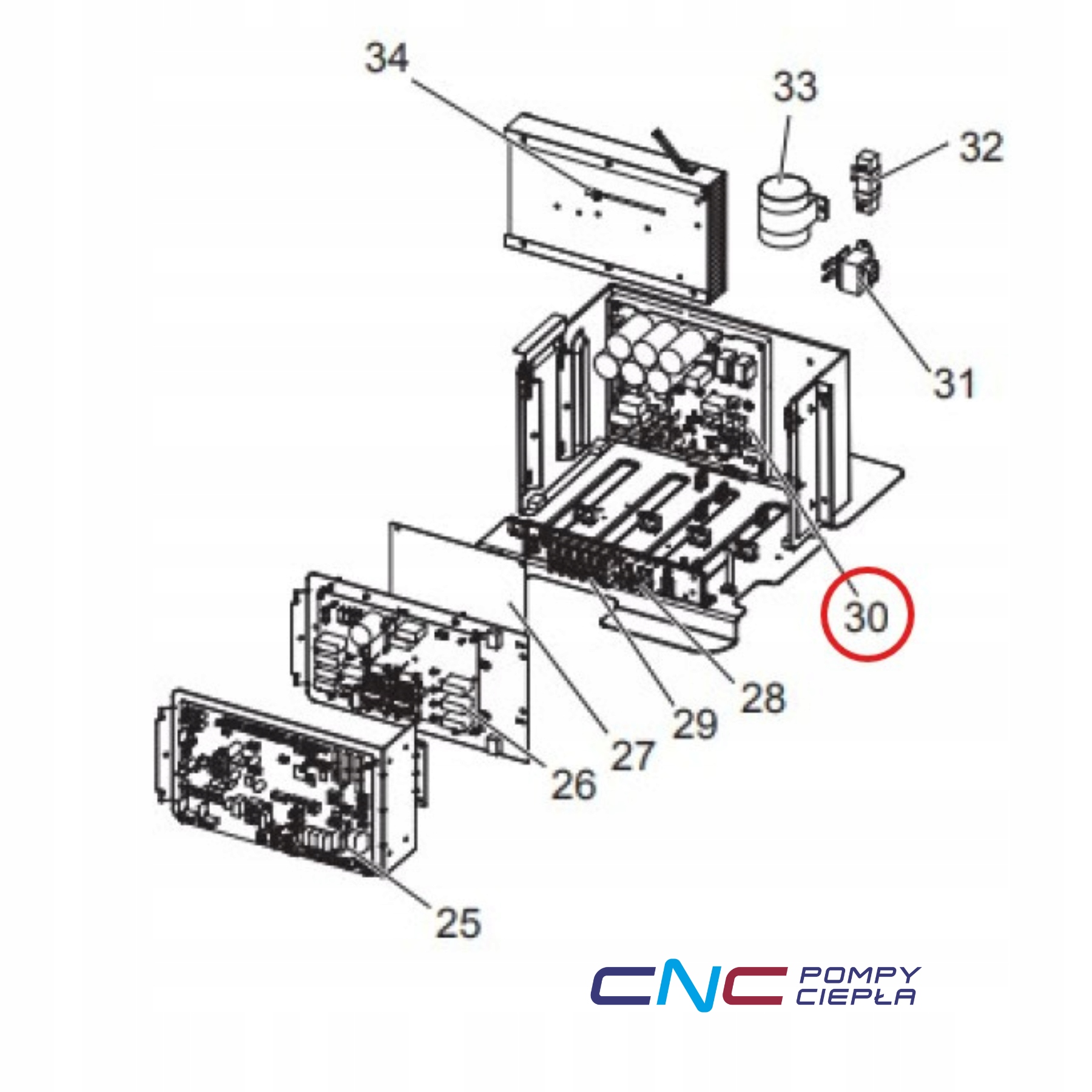 34
33
32
31
30
28
29
27
26
25
CNC POMPY CIEPŁA