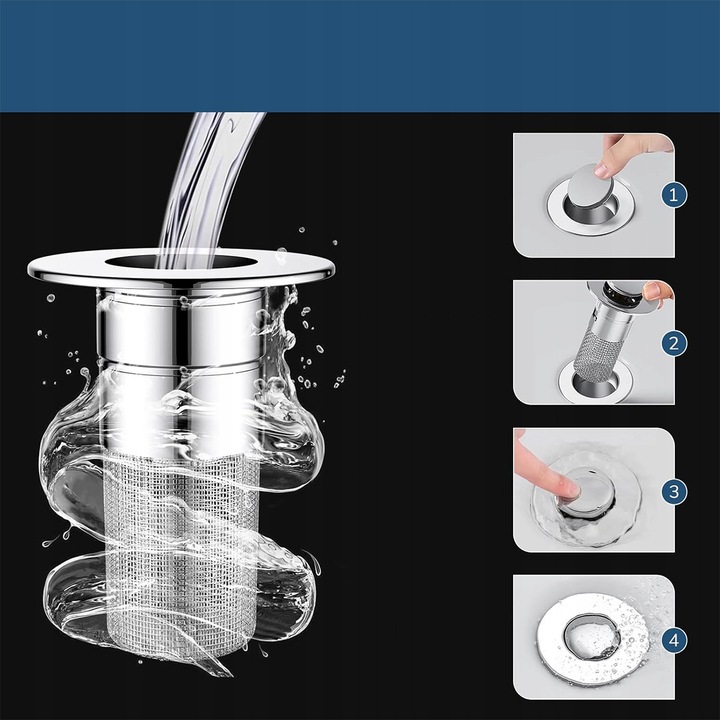 1

2

3

4