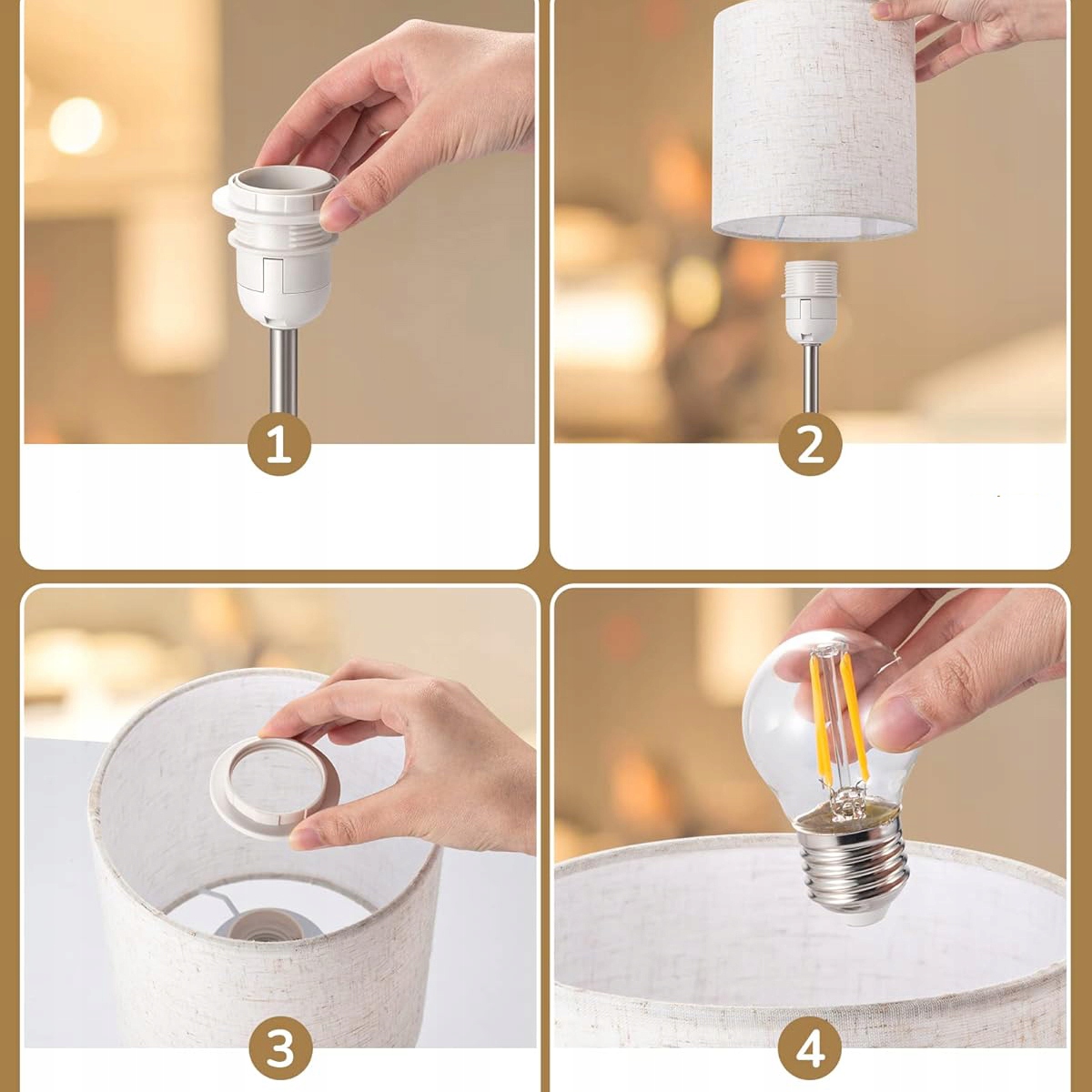 1

2

3

4