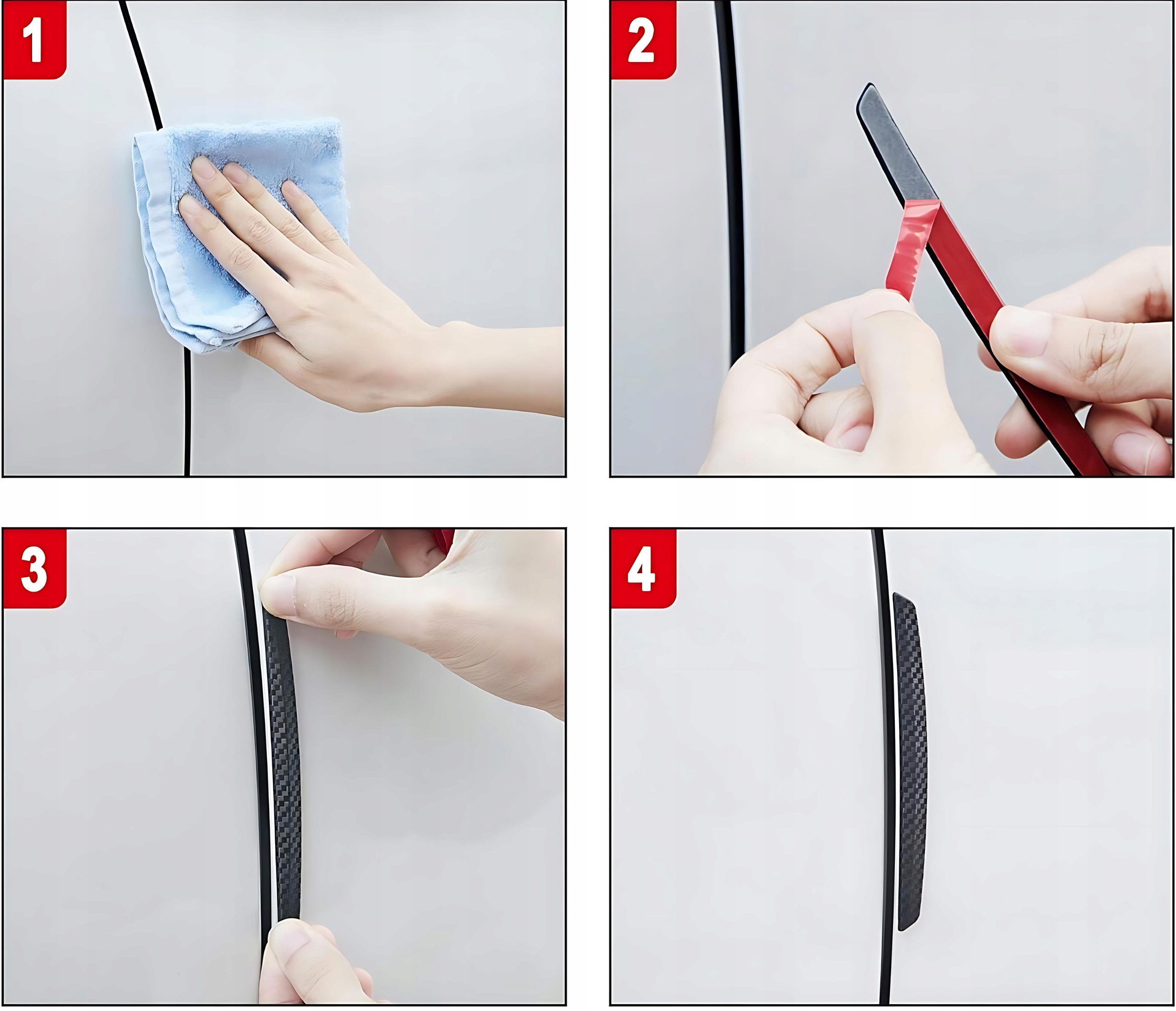 1

2

3

4