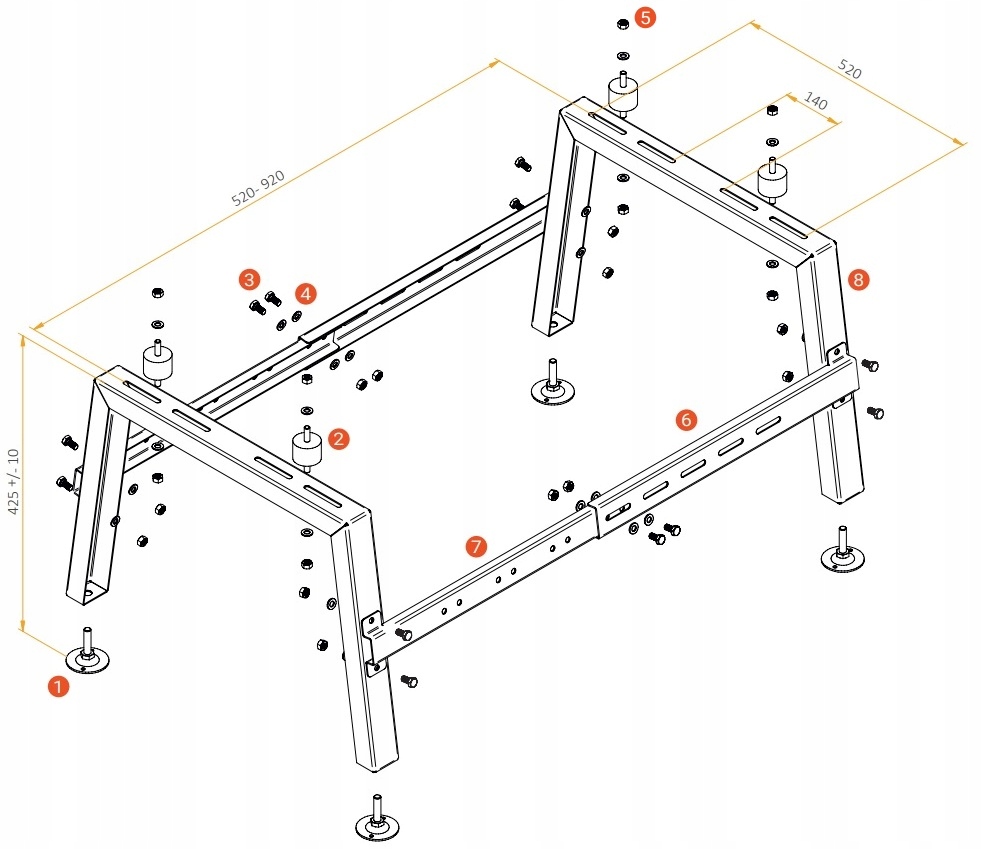 5
520
140
520- 920
3
4
8
425 +/- 10
2
6
7
1