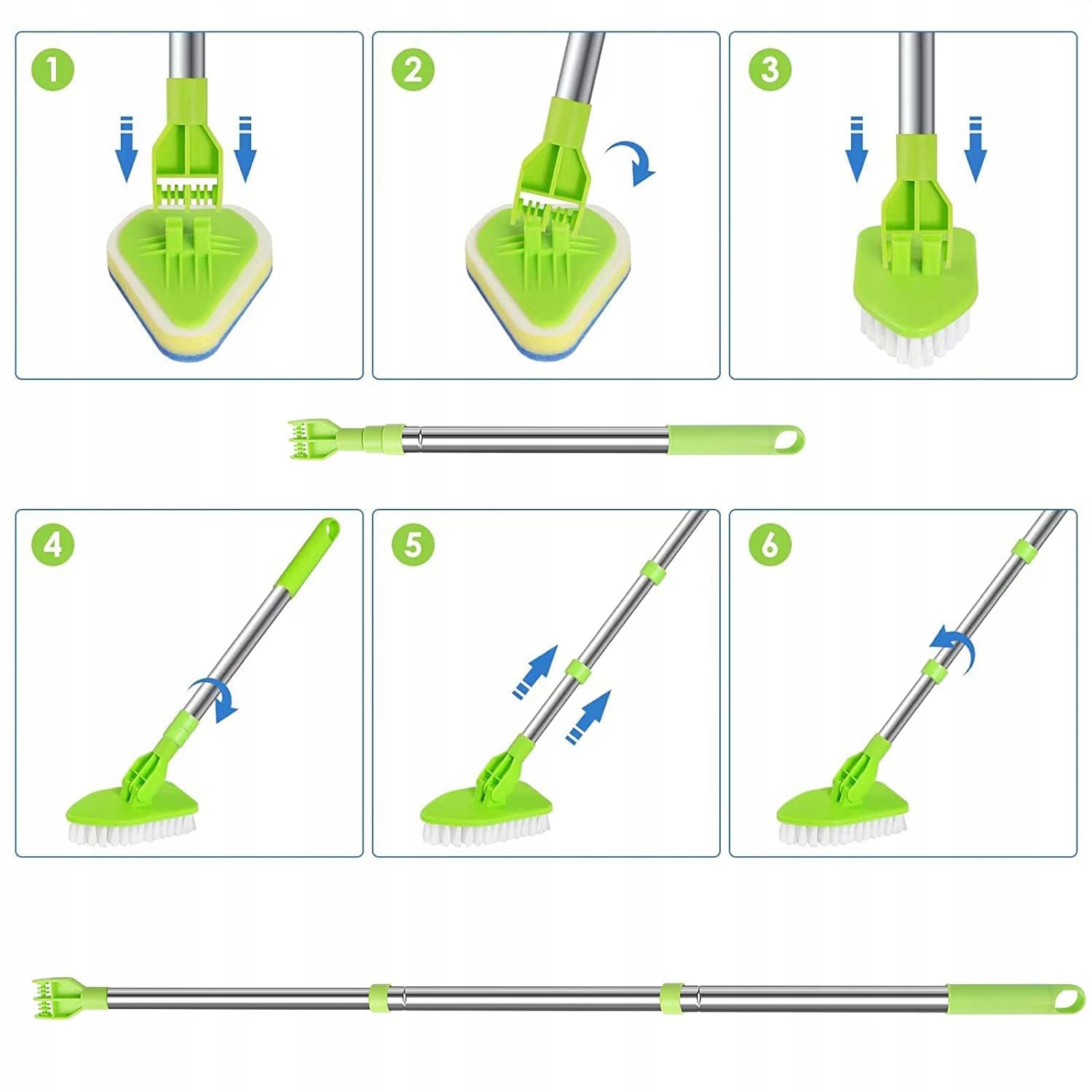 1

2

3

4

5

6