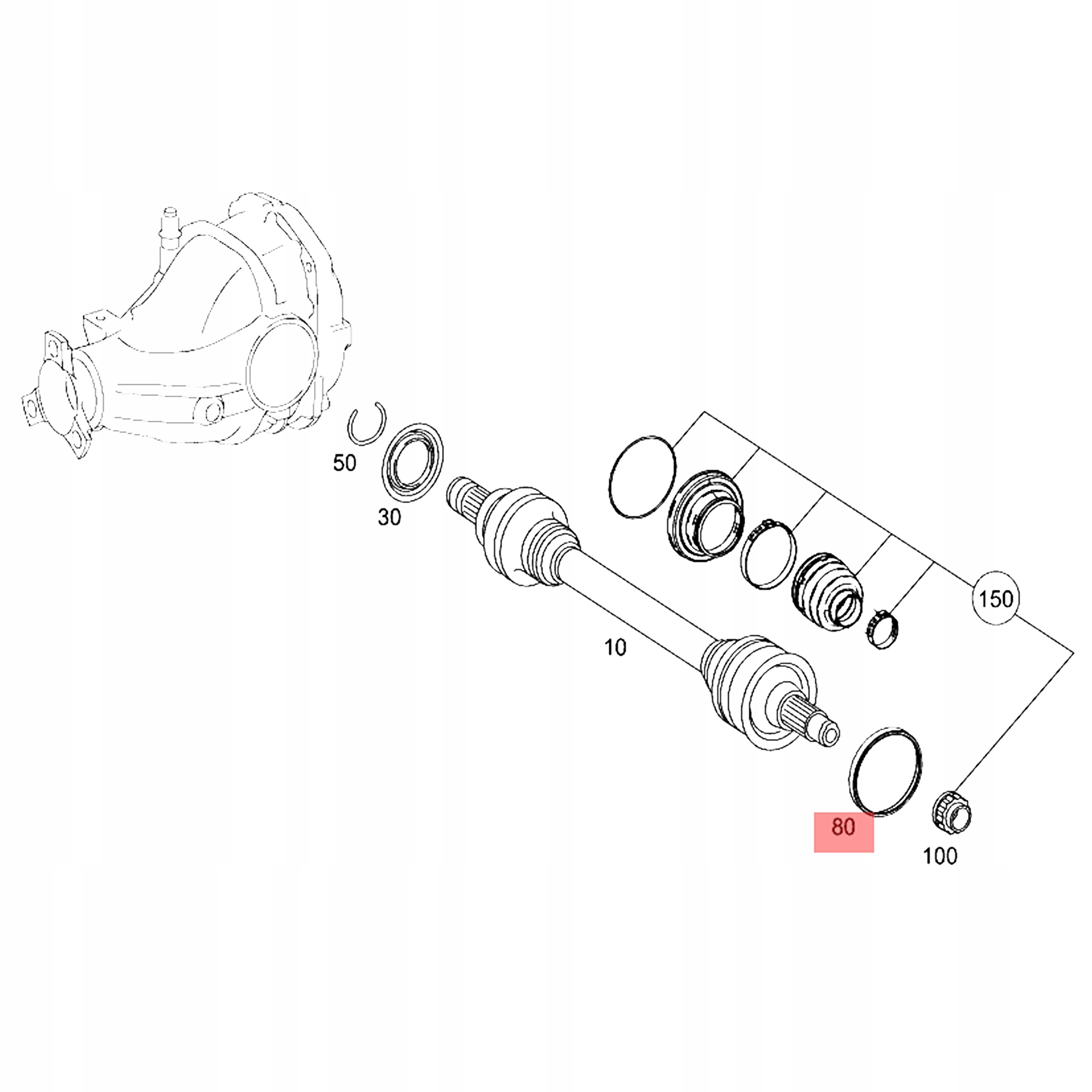 50

30

10

150

80

100