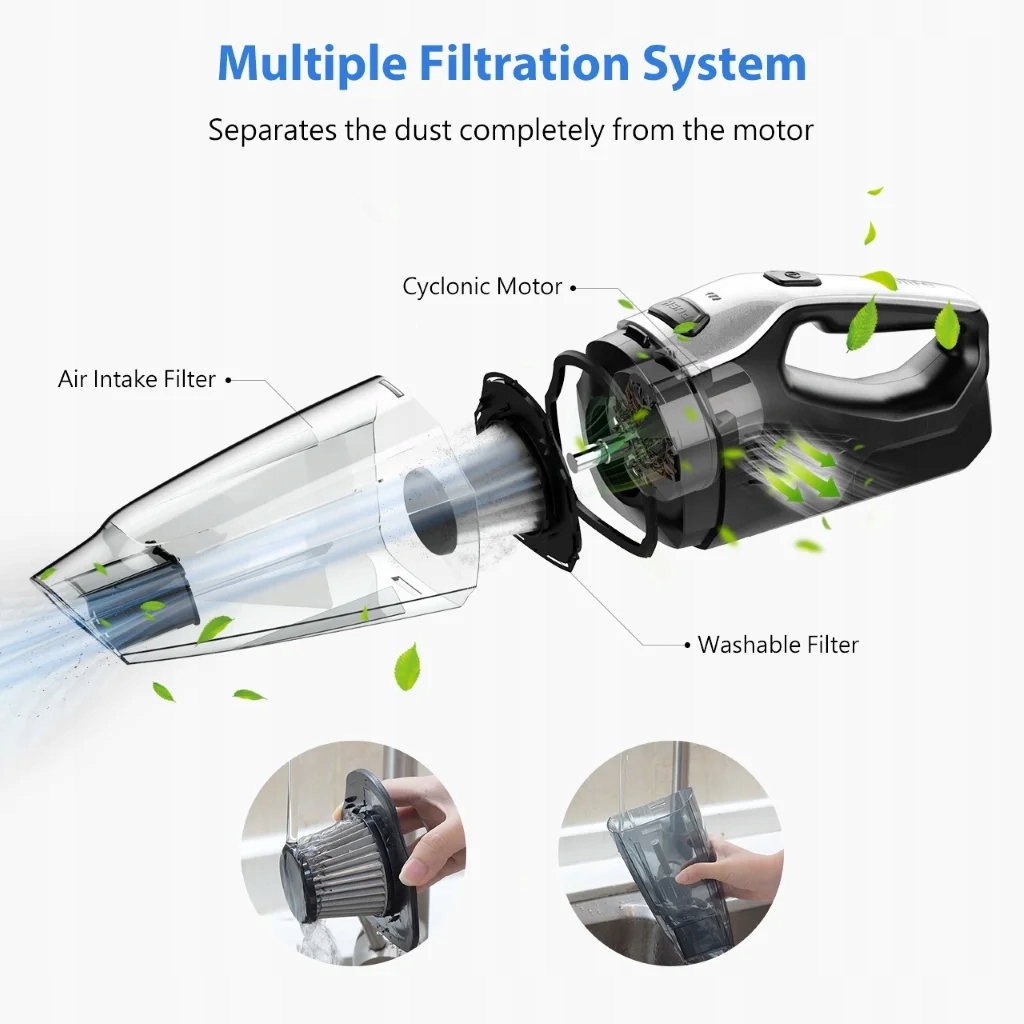 Multiple Filtration System

Separates the dust completely from the motor

Cyclonic Motor

Air Intake Filter

Washable Filter